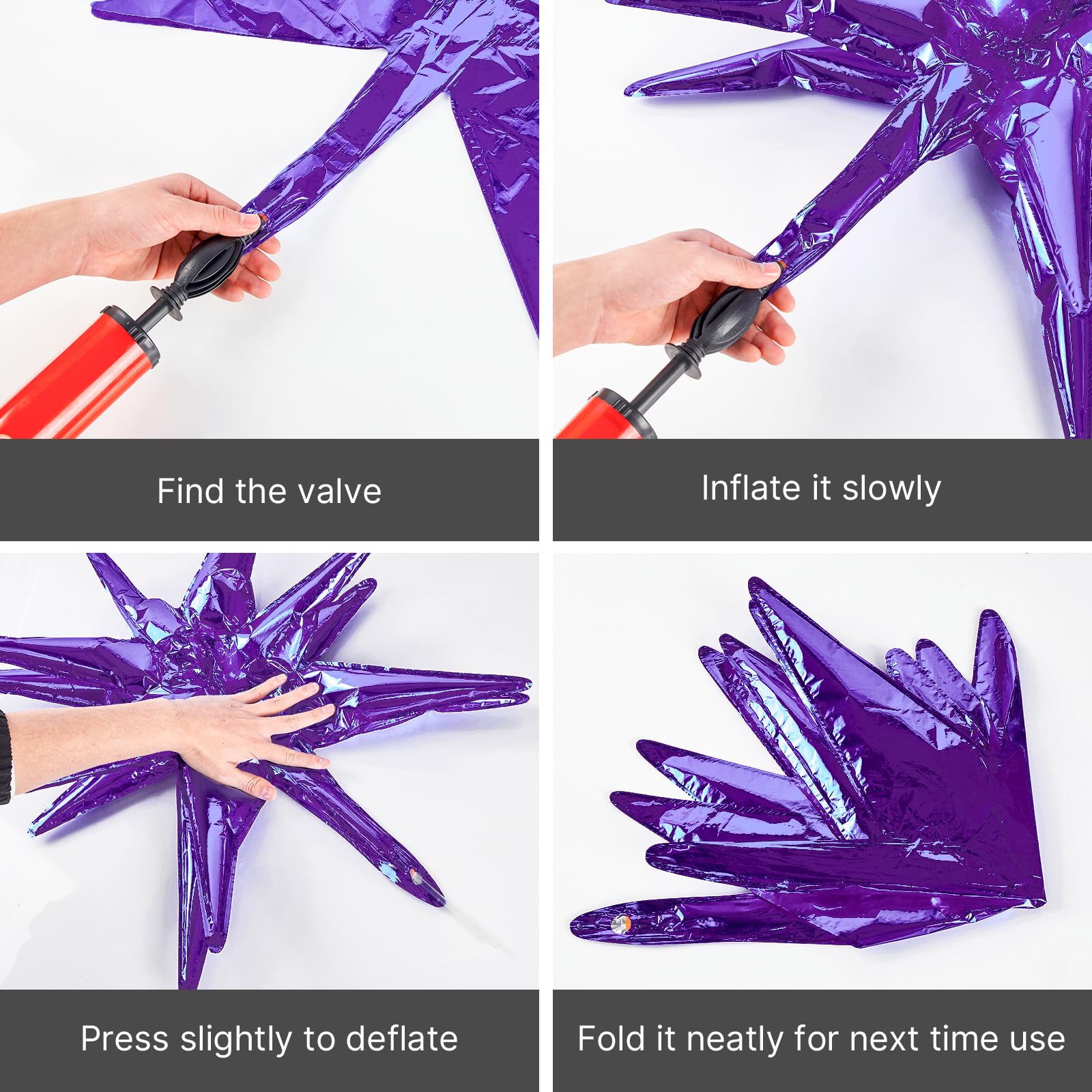 Find the valve

Inflate it slowly

Press slightly to deflate

Fold it neatly for next time use