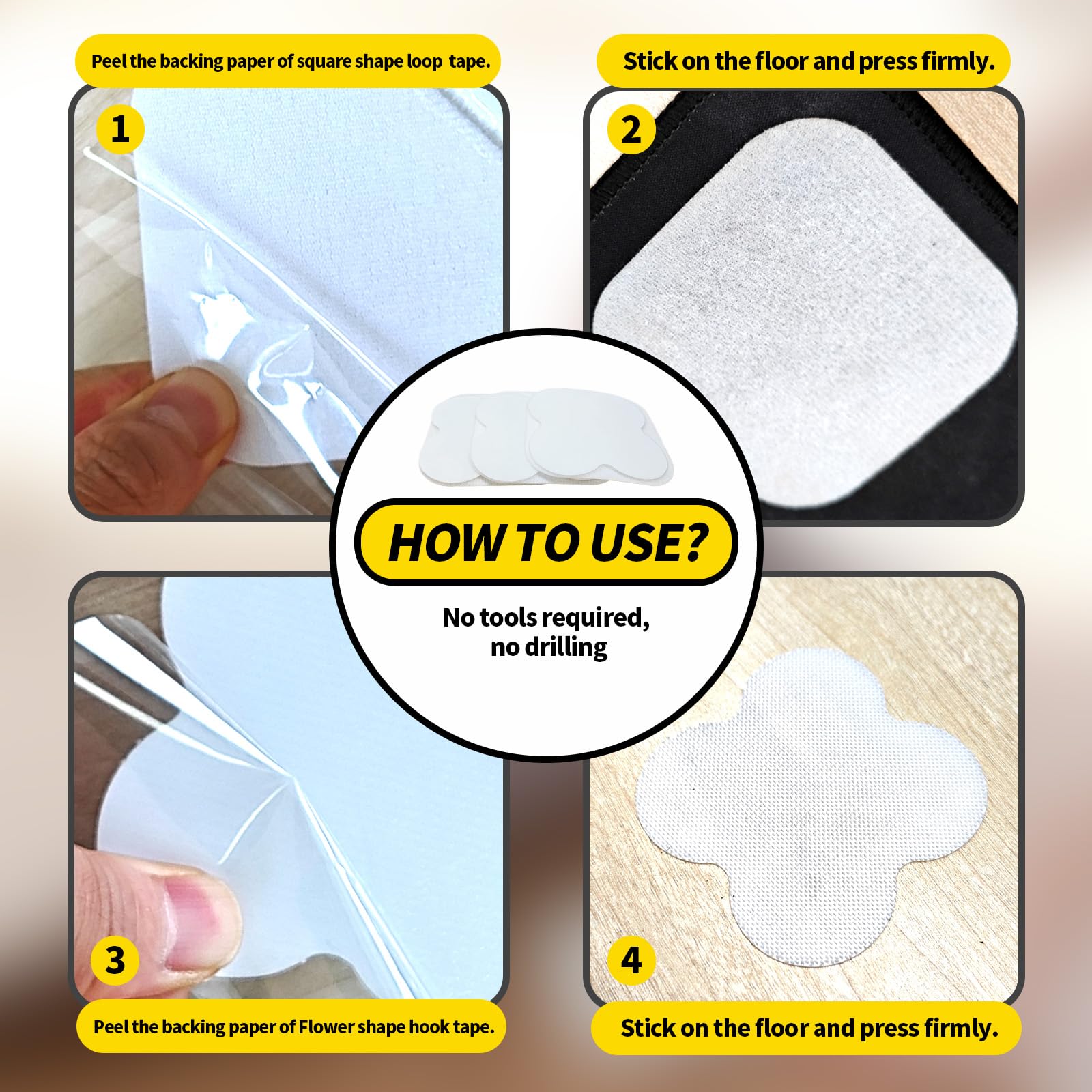 Peel the backing paper of square shape loop tape.

1

Stick on the floor and press firmly.

2

HOW TO USE?

No tools required, no drilling

3

Peel the backing paper of Flower shape hook tape.

4

Stick on the floor and press firmly.