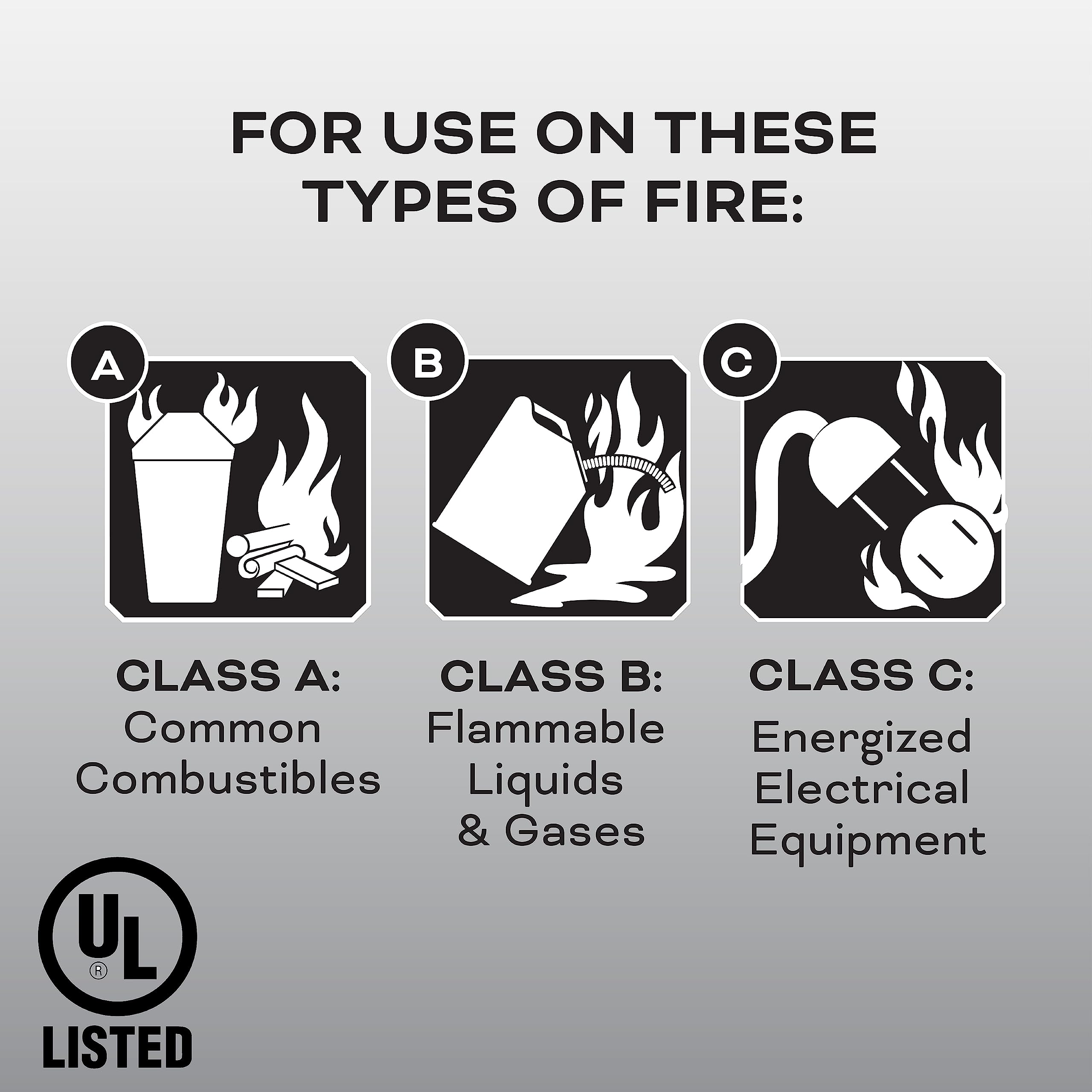 FOR USE ON THESE TYPES OF FIRE:

A

B

C

CLASS A:
Common Combustibles

CLASS B:
Flammable Liquids & Gases

CLASS C:
Energized Electrical Equipment

UL ®
LISTED