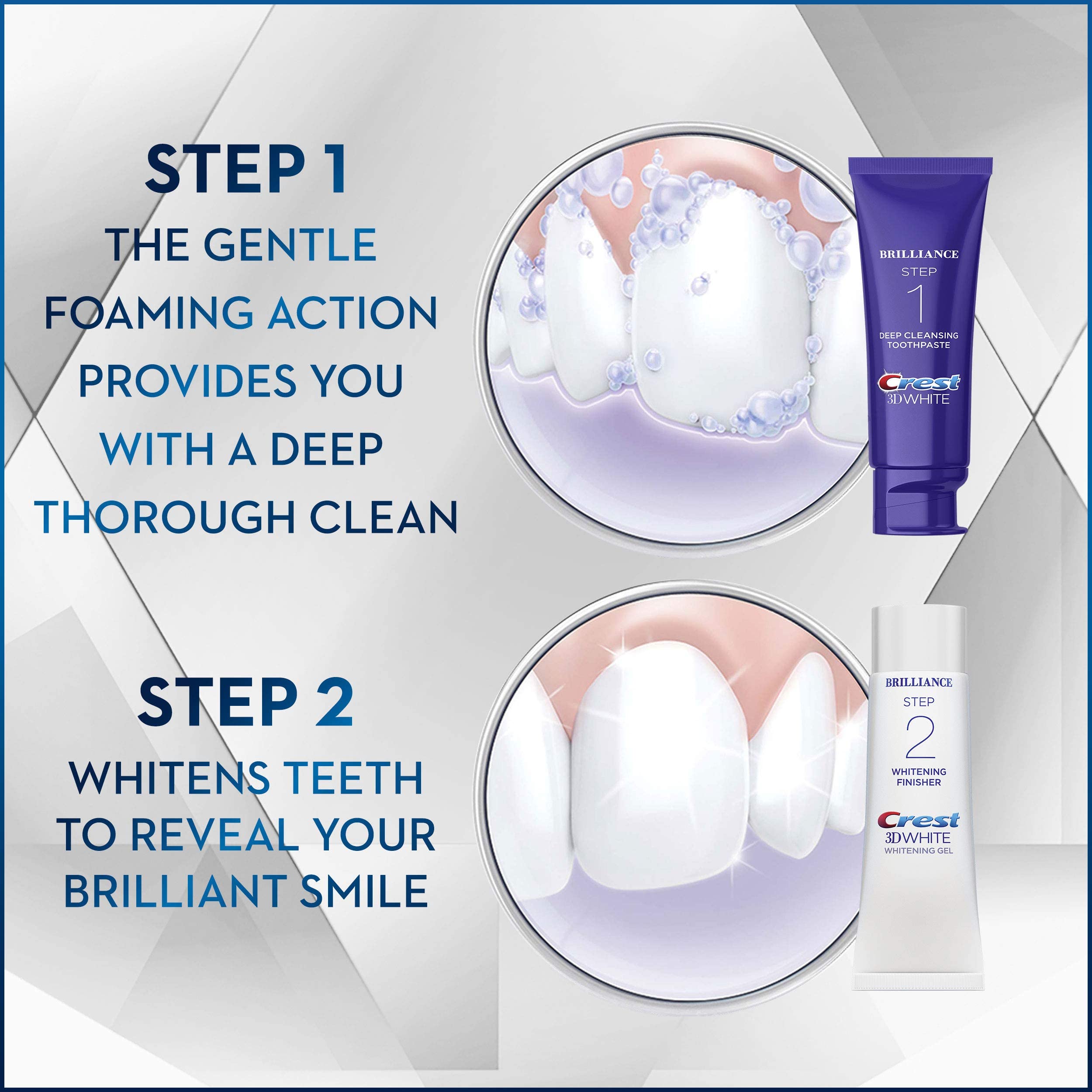 STEP 1
THE GENTLE FOAMING ACTION PROVIDES YOU WITH A DEEP THOROUGH CLEAN

BRILLIANCE
STEP
1
DEEP CLEANSING TOOTHPASTE
Crest
3D WHITE

STEP 2
WHITENS TEETH TO REVEAL YOUR BRILLIANT SMILE

BRILLIANCE
STEP
2
WHITENING FINISHER
Crest
3D WHITE
WHITENING GEL