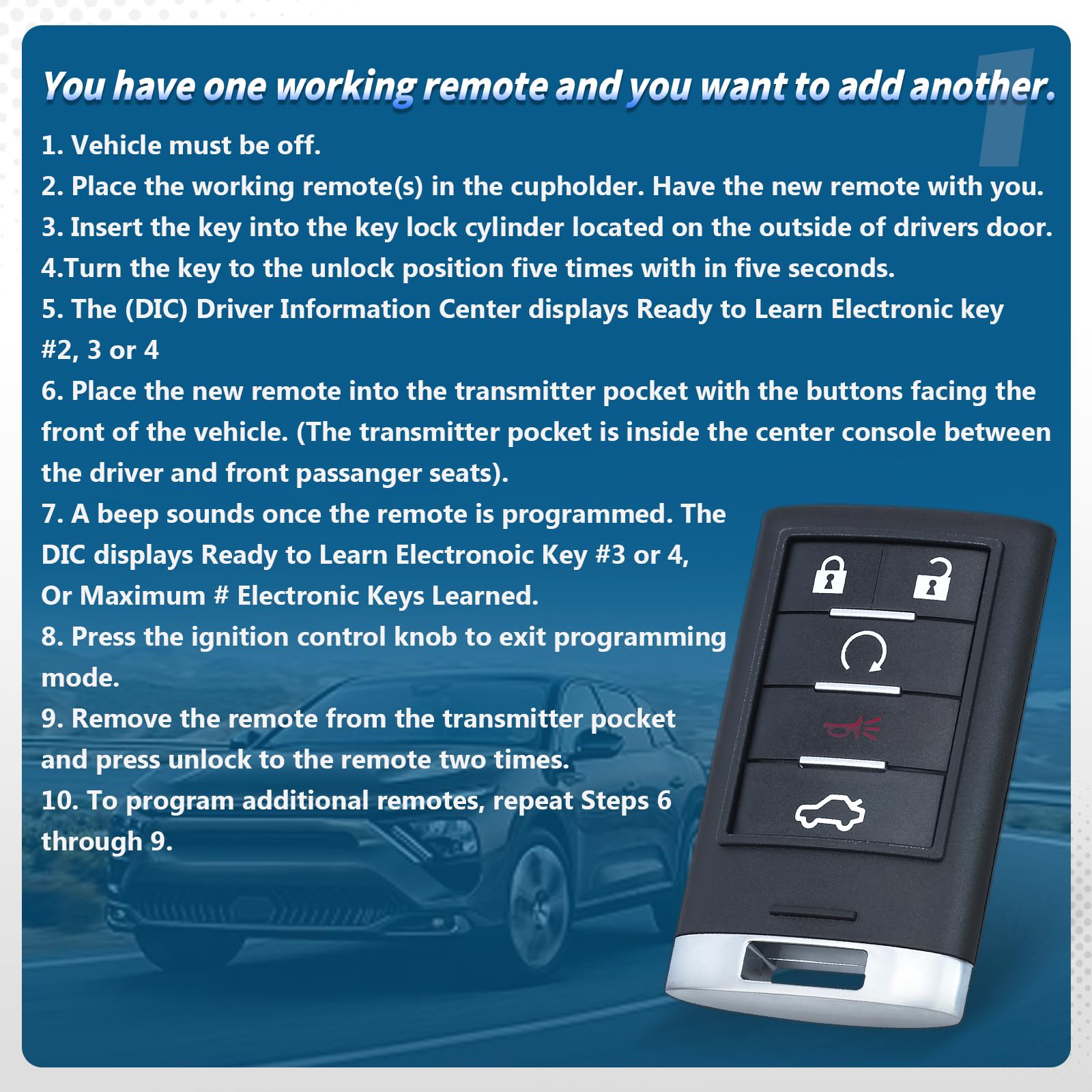 You have one working remote and you want to add another.

1

1. Vehicle must be off.

2. Place the working remote(s) in the cupholder. Have the new remote with you.

3. Insert the key into the key lock cylinder located on the outside of drivers door.

4.Turn the key to the unlock position five times with in five seconds.

5. The (DIC) Driver Information Center displays Ready to Learn Electronic key #2, 3 or 4

6. Place the new remote into the transmitter pocket with the buttons facing the front of the vehicle. (The transmitter pocket is inside the center console between the driver and front passanger seats).

7. A beep sounds once the remote is programmed. The DIC displays Ready to Learn Electronoic Key #3 or 4, Or Maximum # Electronic Keys Learned.

8. Press the ignition control knob to exit programming mode.

9. Remove the remote from the transmitter pocket and press unlock to the remote two times.

10. To program additional remotes, repeat Steps 6 through 9.