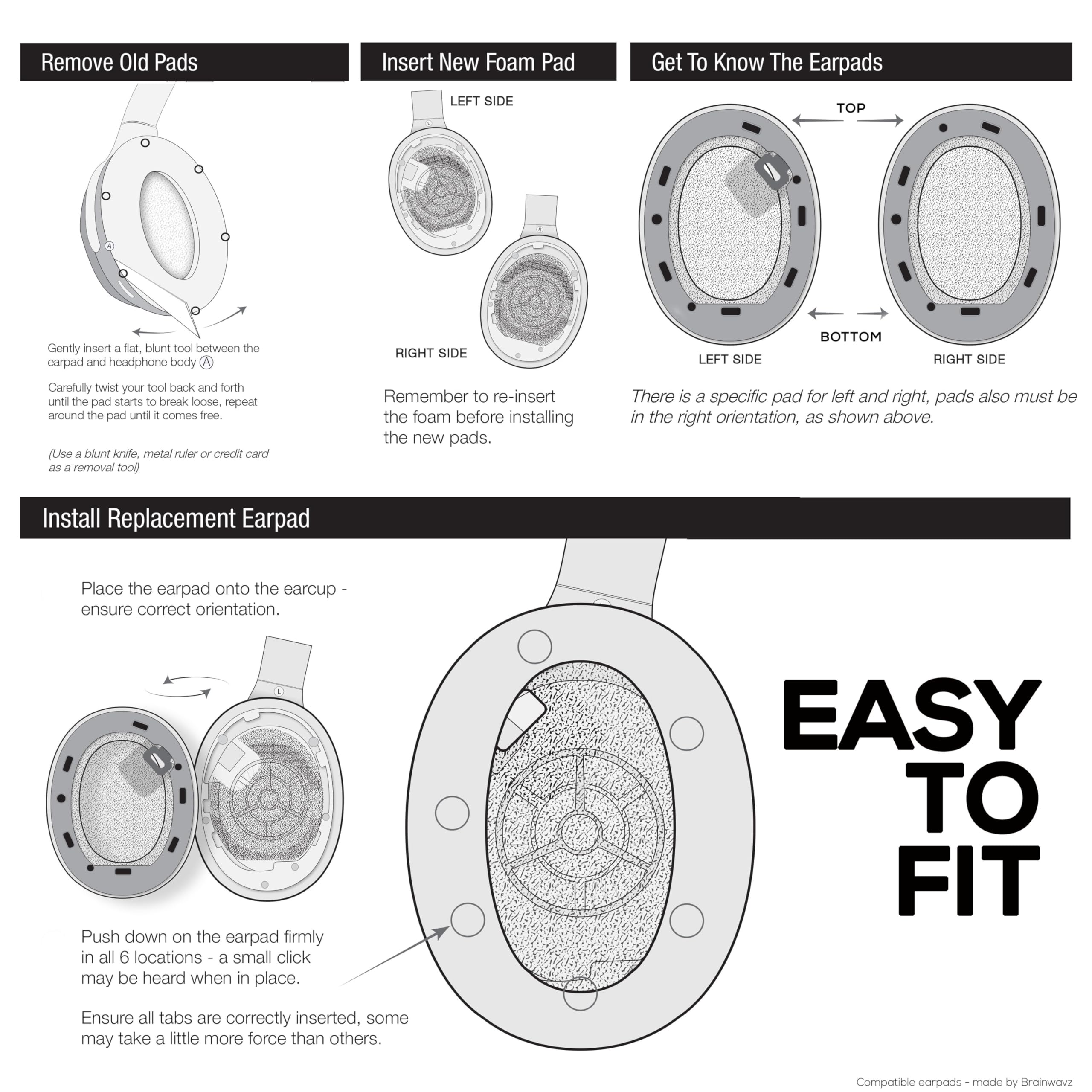 Remove Old Pads

A

Gently insert a flat, blunt tool between the earpad and headphone body Ⓐ

Carefully twist your tool back and forth until the pad starts to break loose, repeat around the pad until it comes free.

(Use a blunt knife, metal ruler or credit card as a removal tool)

Insert New Foam Pad

LEFT SIDE

L

R

RIGHT SIDE

Remember to re-insert the foam before installing the new pads.

Get To Know The Earpads

TOP

BOTTOM

LEFT SIDE

RIGHT SIDE

There is a specific pad for left and right, pads also must be in the right orientation, as shown above.

Install Replacement Earpad

Place the earpad onto the earcup - ensure correct orientation.

L

Push down on the earpad firmly in all 6 locations - a small click may be heard when in place.

Ensure all tabs are correctly inserted, some may take a little more force than others.

EASY TO FIT

Compatible earpads - made by Brainwavz