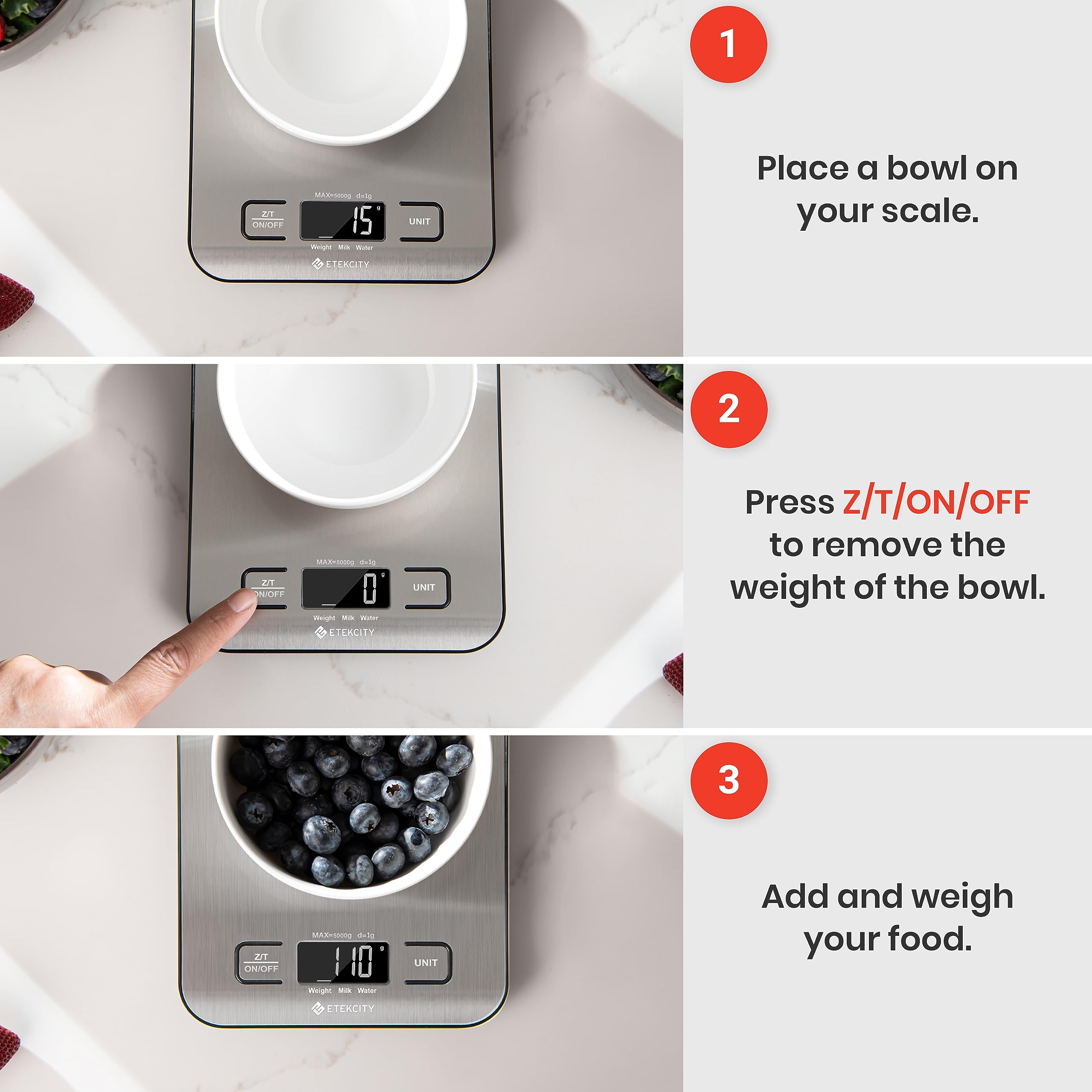 MAX=5000g d=1g

Z/T
ON/OFF

15 g

UNIT

Weight Milk Water

ETEKCITY

1

Place a bowl on your scale.

MAX=5000g d=1g

Z/T
ON/OFF

0 g

UNIT

Weight Milk Water

ETEKCITY

2

Press Z/T/ON/OFF to remove the weight of the bowl.

MAX=5000g d=1g

Z/T
ON/OFF

110 g

UNIT

Weight Milk Water

ETEKCITY

3

Add and weigh your food.