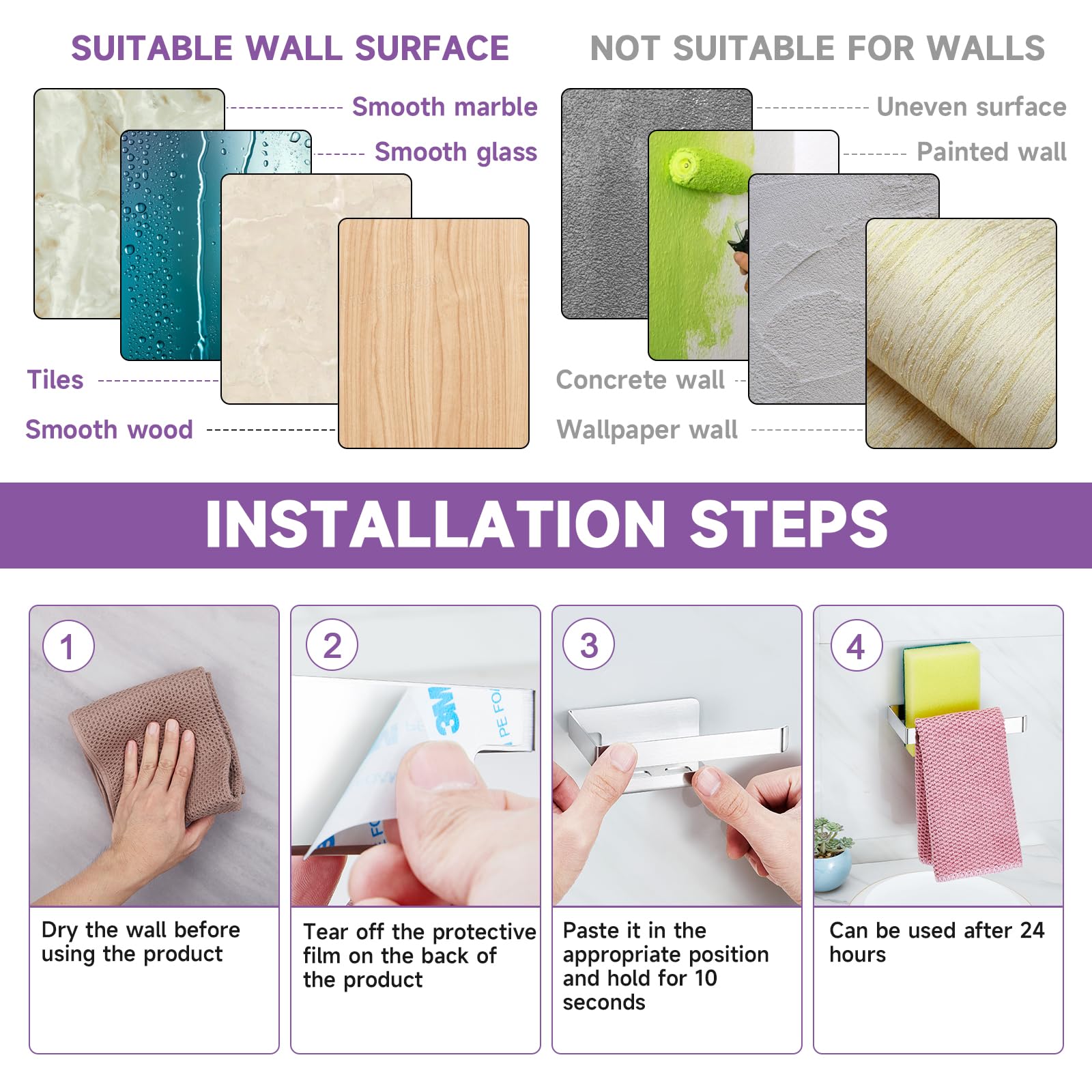 SUITABLE WALL SURFACE

Smooth marble

Smooth glass

Tiles

Smooth wood

NOT SUITABLE FOR WALLS

Uneven surface

Painted wall

Concrete wall

Wallpaper wall

INSTALLATION STEPS

1

Dry the wall before using the product

2

3M

PE FO

Tear off the protective film on the back of the product

3

Paste it in the appropriate position and hold for 10 seconds

4

Can be used after 24 hours