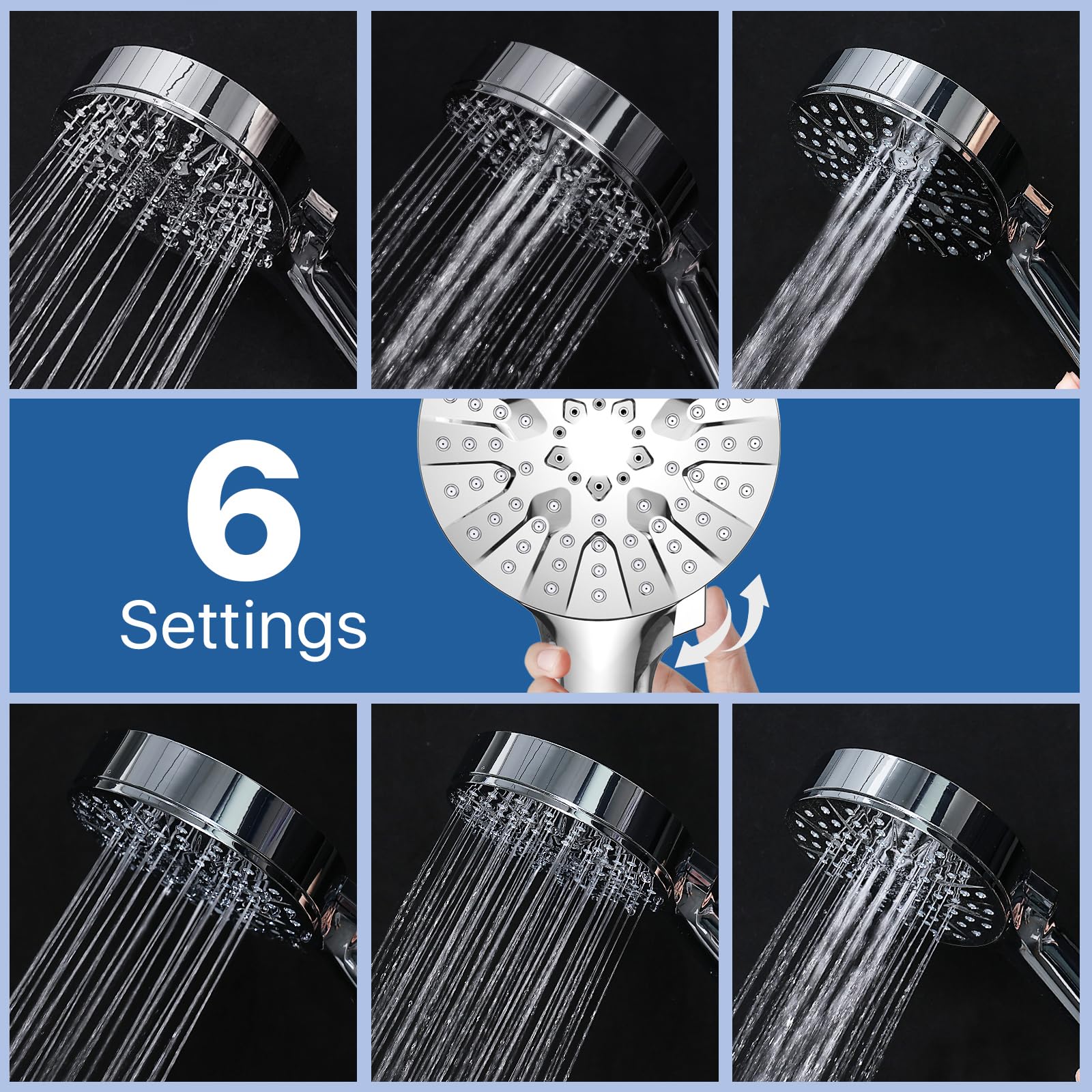 6
Settings