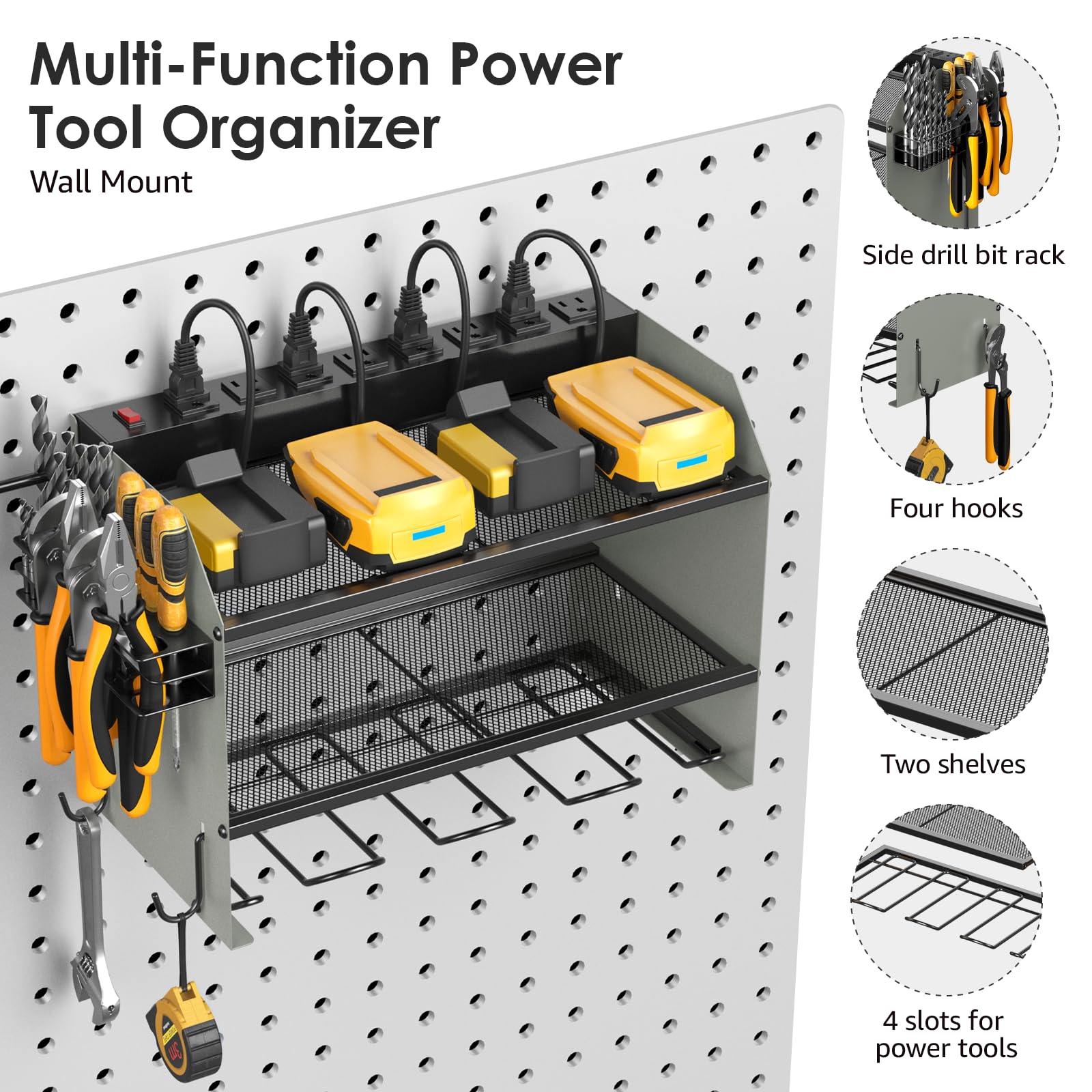 Multi-Function Power Tool Organizer
Wall Mount

Side drill bit rack

Four hooks

Two shelves

4 slots for power tools