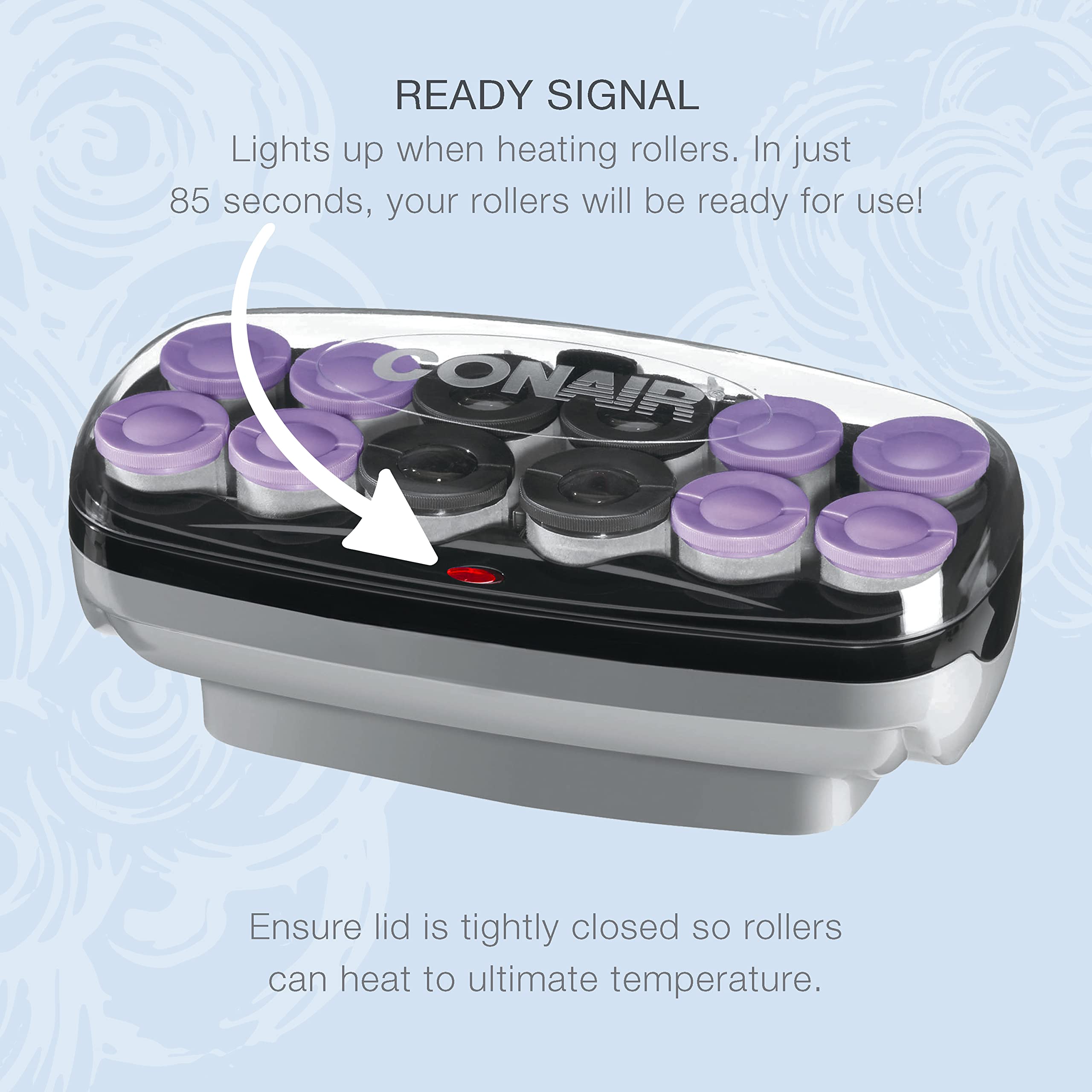 READY SIGNAL

Lights up when heating rollers. In just 85 seconds, your rollers will be ready for use!

CONAIR

Ensure lid is tightly closed so rollers can heat to ultimate temperature.