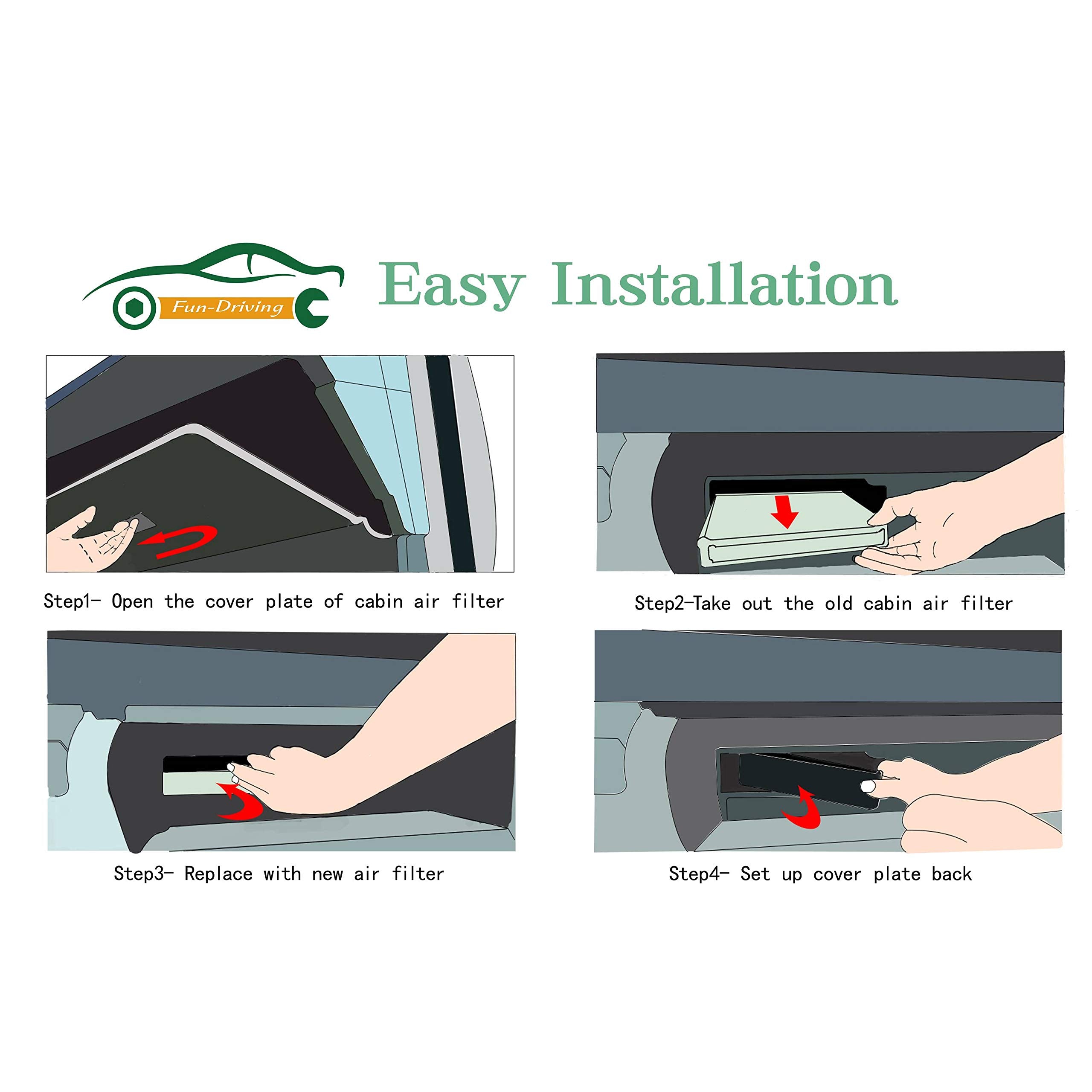 Fun-Driving

Easy Installation

Step1- Open the cover plate of cabin air filter

Step2-Take out the old cabin air filter

Step3- Replace with new air filter

Step4- Set up cover plate back