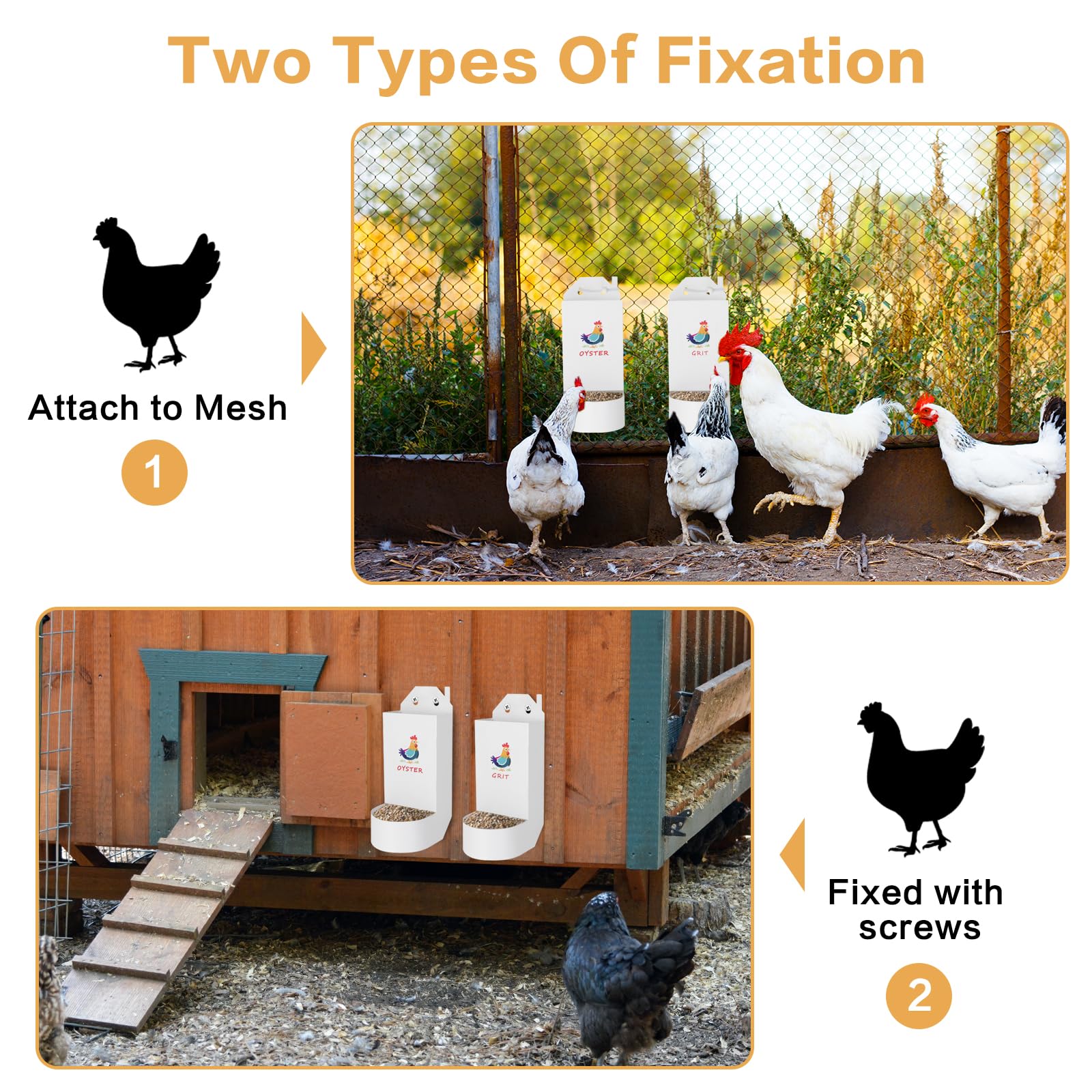 Two Types Of Fixation

Attach to Mesh

1

OYSTER

GRIT

OYSTER

GRIT

Fixed with screws

2