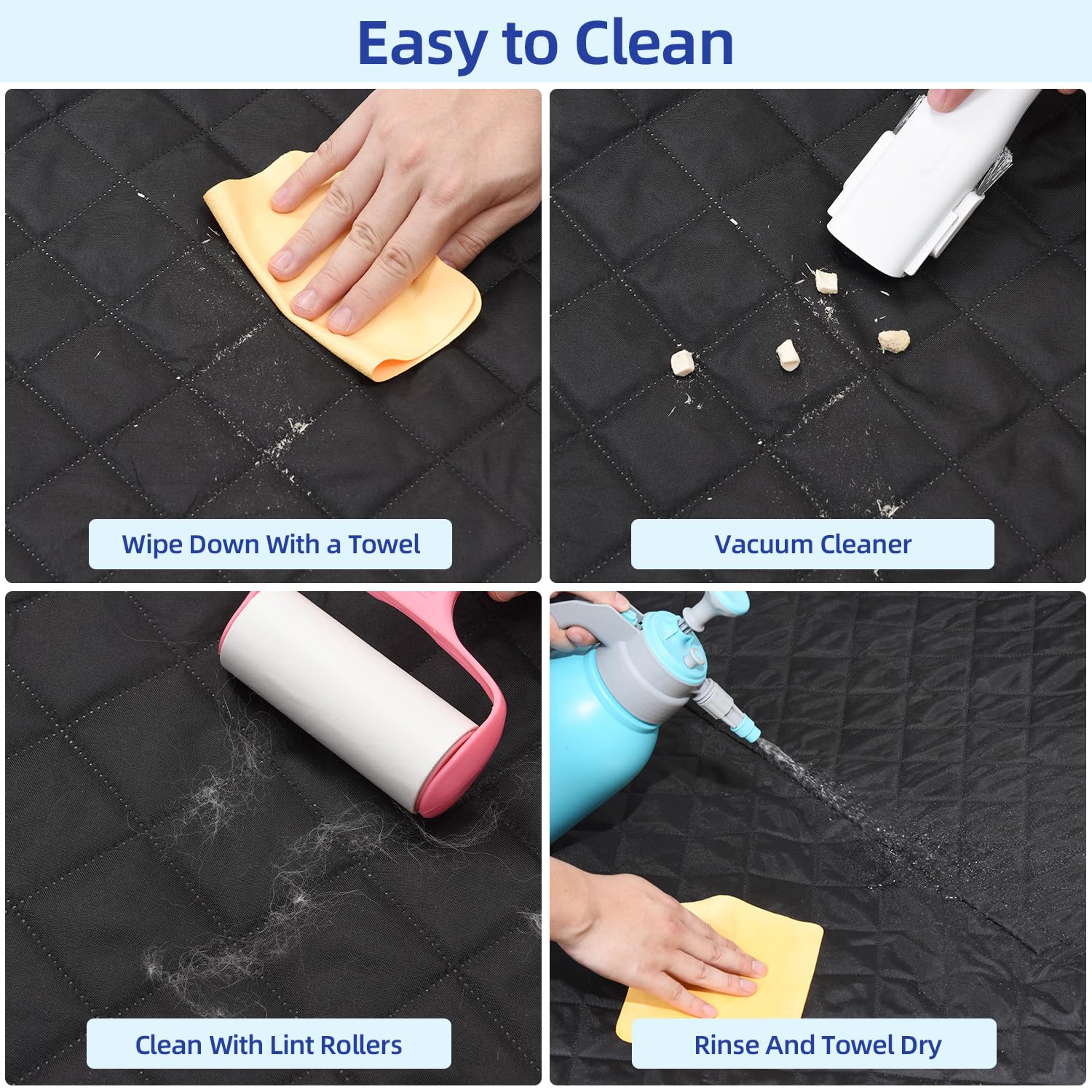 Easy to Clean

Wipe Down With a Towel

Vacuum Cleaner

Clean With Lint Rollers

Rinse And Towel Dry