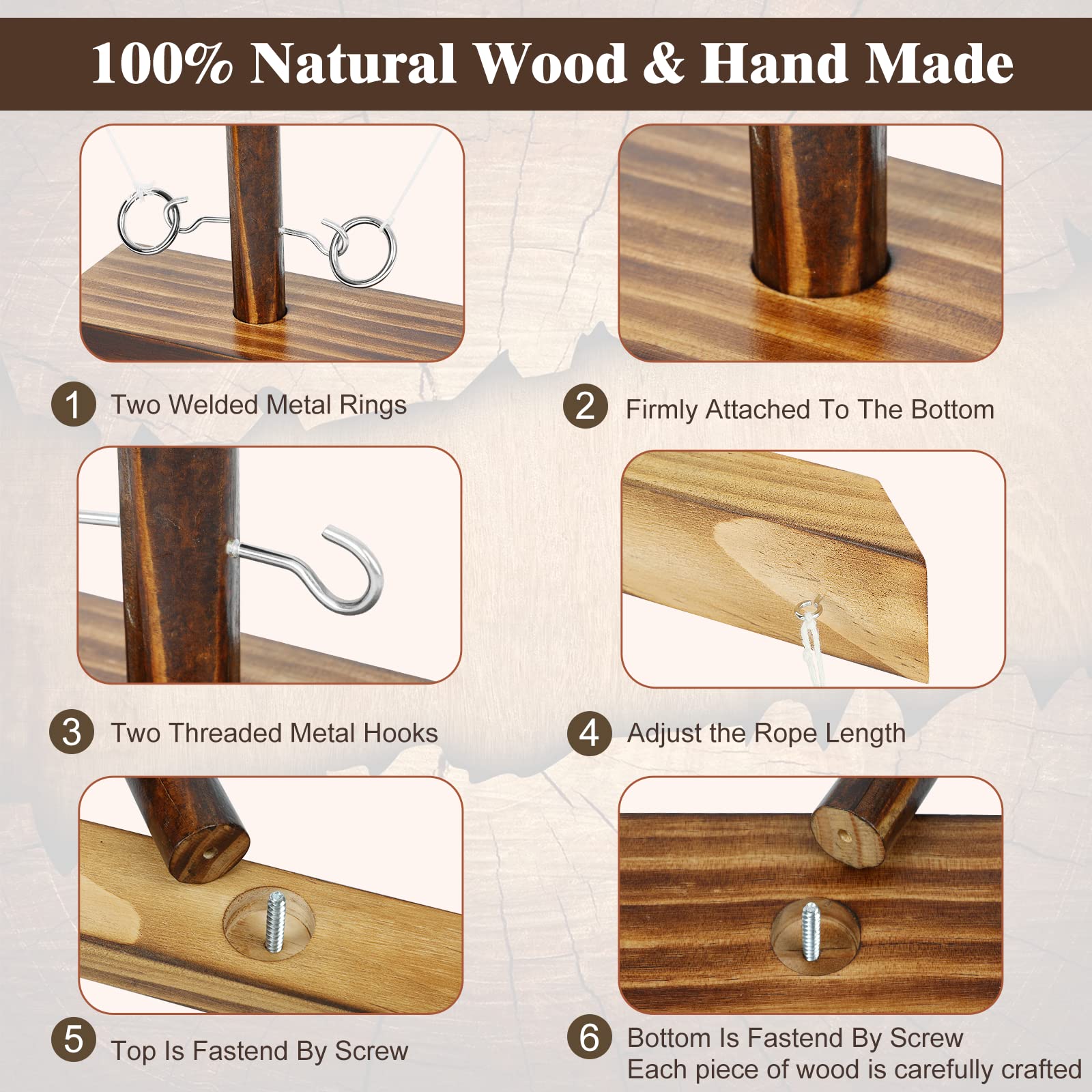 100% Natural Wood & Hand Made

1 Two Welded Metal Rings

2 Firmly Attached To The Bottom

3 Two Threaded Metal Hooks

4 Adjust the Rope Length

5 Top Is Fastend By Screw

6 Bottom Is Fastend By Screw
Each piece of wood is carefully crafted