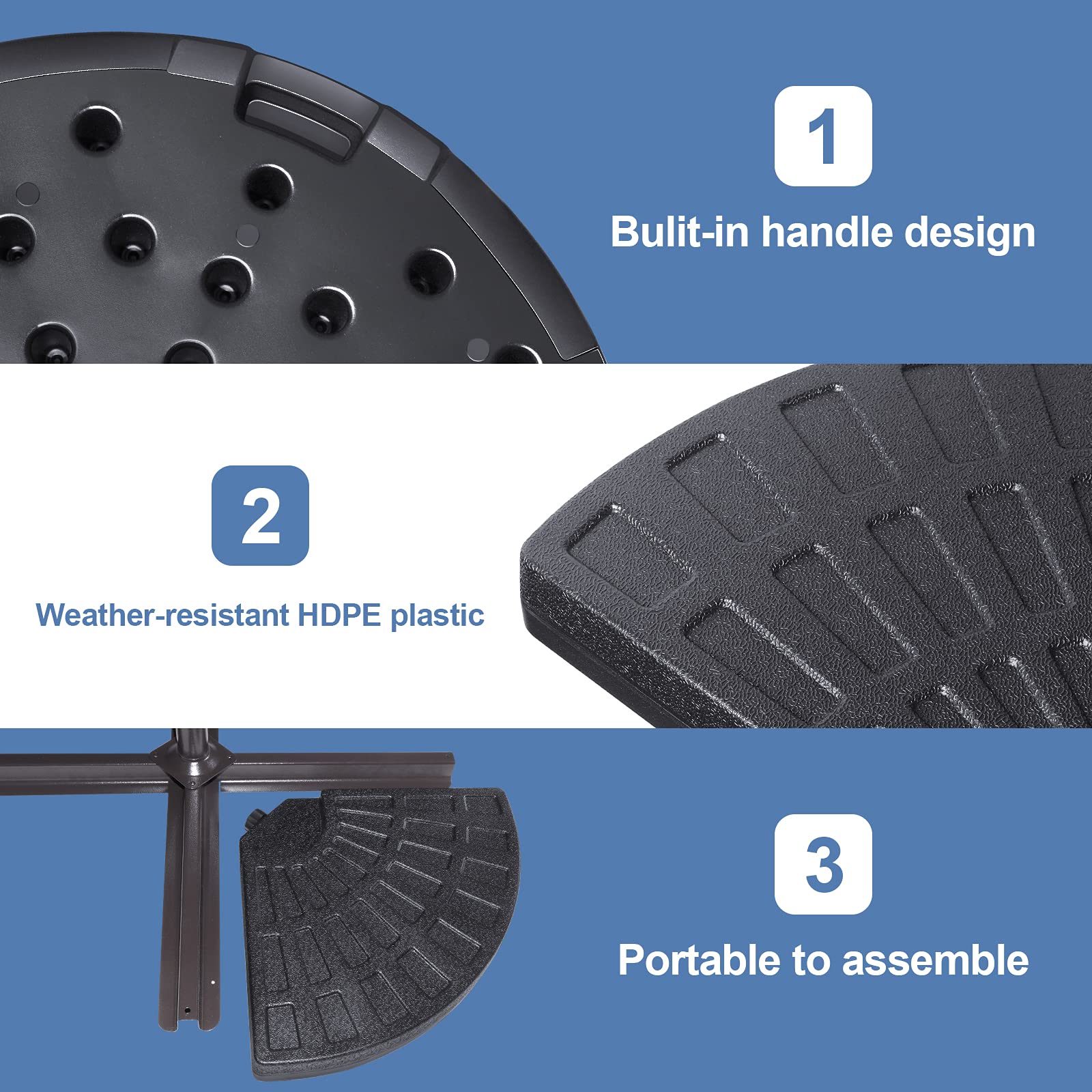 1

Bulit-in handle design

2

Weather-resistant HDPE plastic

3

Portable to assemble