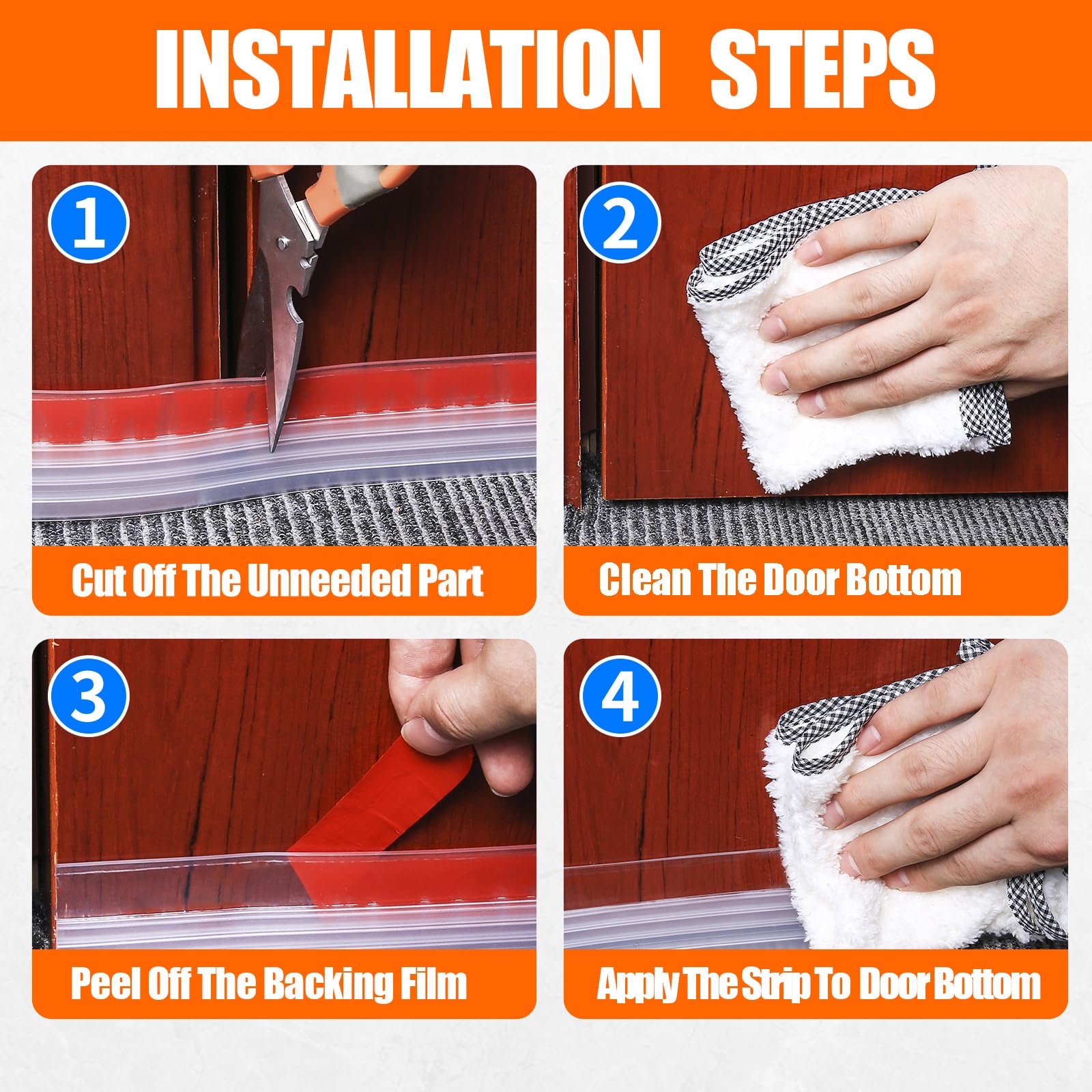 INSTALLATION STEPS

1

Cut Off The Unneeded Part

2

Clean The Door Bottom

3

Peel Off The Backing Film

4

Apply The Strip To Door Bottom