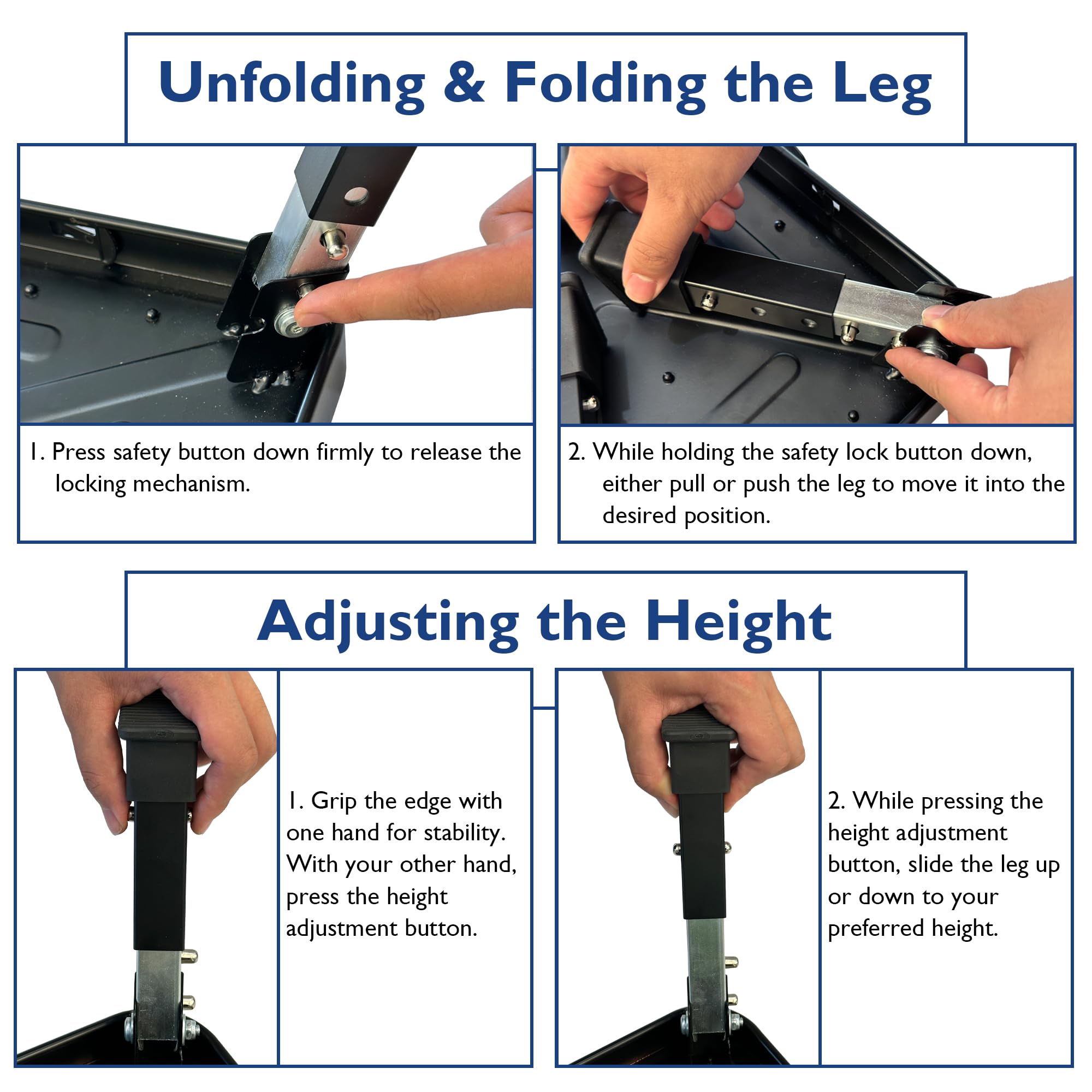 Unfolding & Folding the Leg

1. Press safety button down firmly to release the locking mechanism.

2. While holding the safety lock button down, either pull or push the leg to move it into the desired position.

Adjusting the Height

1. Grip the edge with one hand for stability. With your other hand, press the height adjustment button.

2. While pressing the height adjustment button, slide the leg up or down to your preferred height.