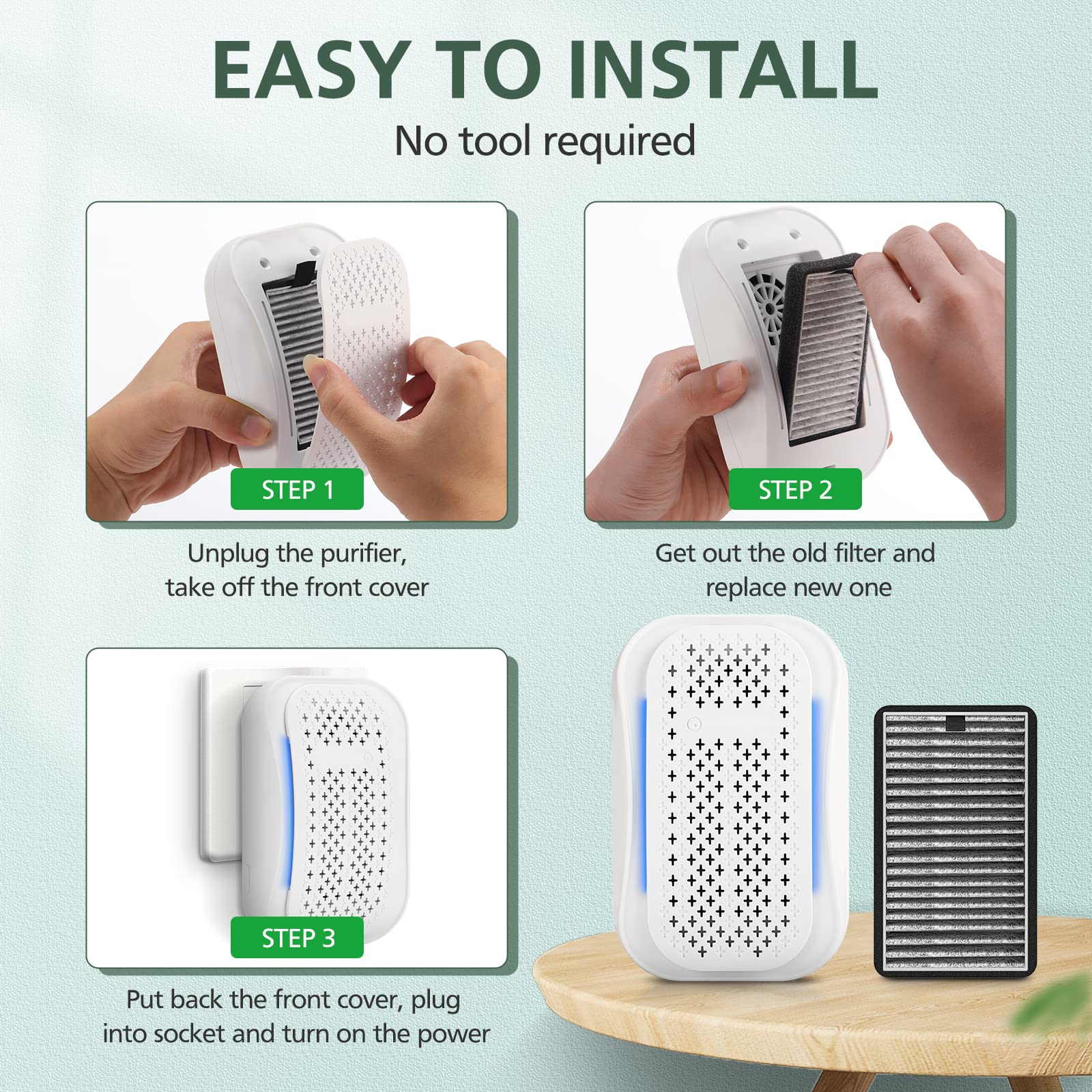 EASY TO INSTALL
No tool required

STEP 1
Unplug the purifier, take off the front cover

STEP 2
Get out the old filter and replace new one

STEP 3
Put back the front cover, plug into socket and turn on the power