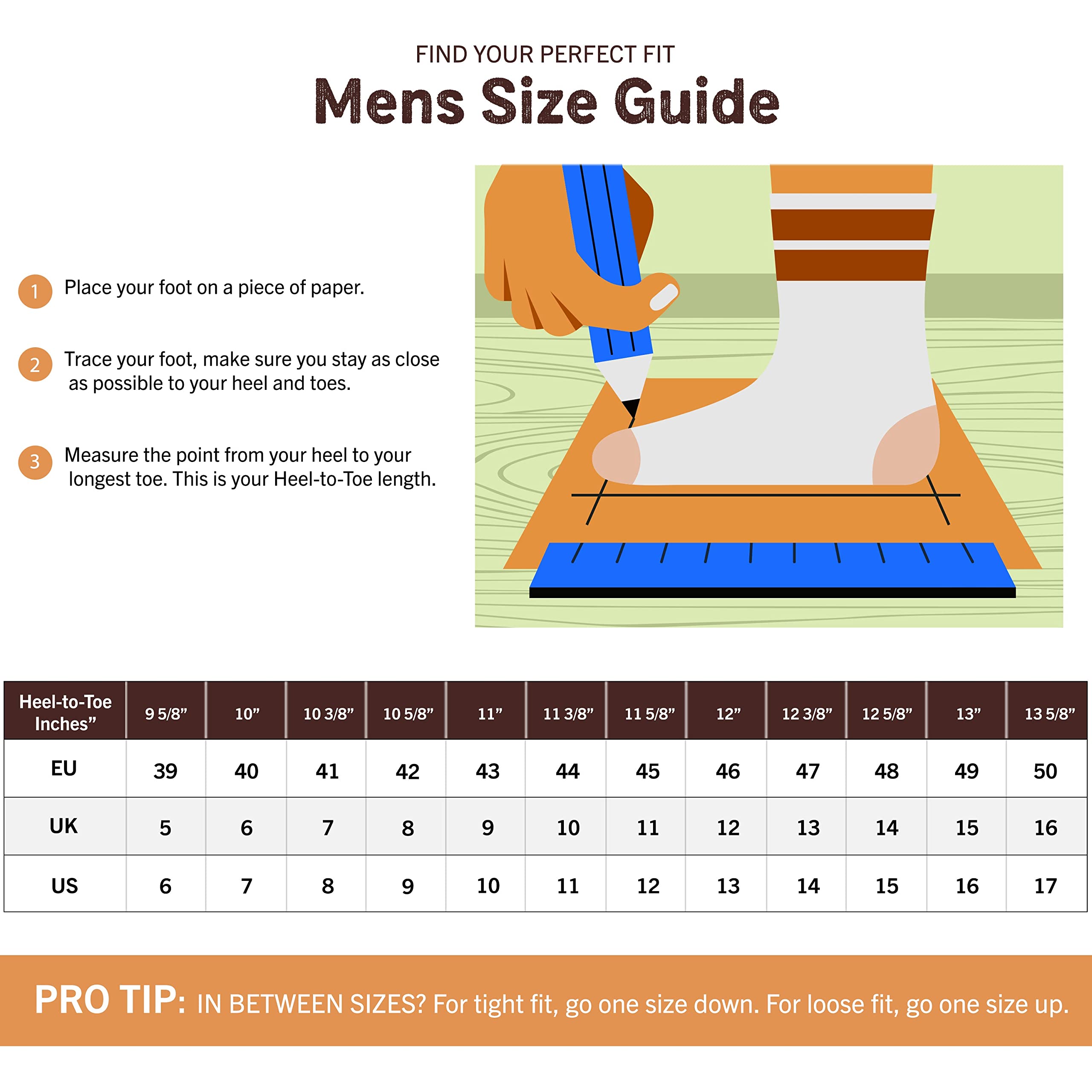 FIND YOUR PERFECT FIT

Mens Size Guide

1 Place your foot on a piece of paper.

2 Trace your foot, make sure you stay as close as possible to your heel and toes.

3 Measure the point from your heel to your longest toe. This is your Heel-to-Toe length.

| Heel-to-Toe Inches” | 9 5/8” | 10” | 10 3/8” | 10 5/8” | 11” | 11 3/8” | 11 5/8” | 12” | 12 3/8” | 12 5/8” | 13” | 13 5/8” |
|---|---|---|---|---|---|---|---|---|---|---|---|---|
| EU | 39 | 40 | 41 | 42 | 43 | 44 | 45 | 46 | 47 | 48 | 49 | 50 |
| UK | 5 | 6 | 7 | 8 | 9 | 10 | 11 | 12 | 13 | 14 | 15 | 16 |
| US | 6 | 7 | 8 | 9 | 10 | 11 | 12 | 13 | 14 | 15 | 16 | 17 |

PRO TIP: IN BETWEEN SIZES? For tight fit, go one size down. For loose fit, go one size up.