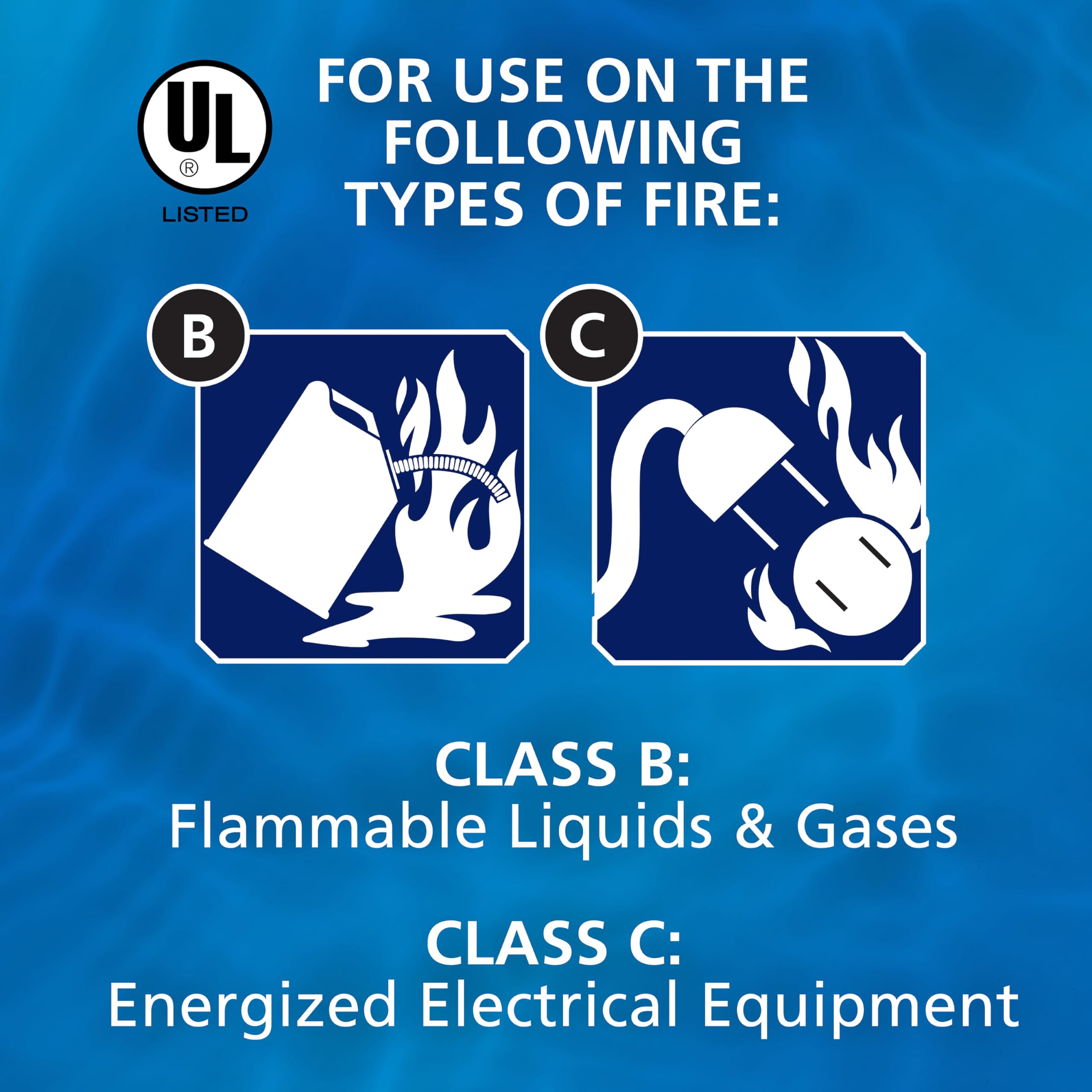 UL
®
LISTED

FOR USE ON THE FOLLOWING TYPES OF FIRE:

B

C

CLASS B:
Flammable Liquids & Gases

CLASS C:
Energized Electrical Equipment