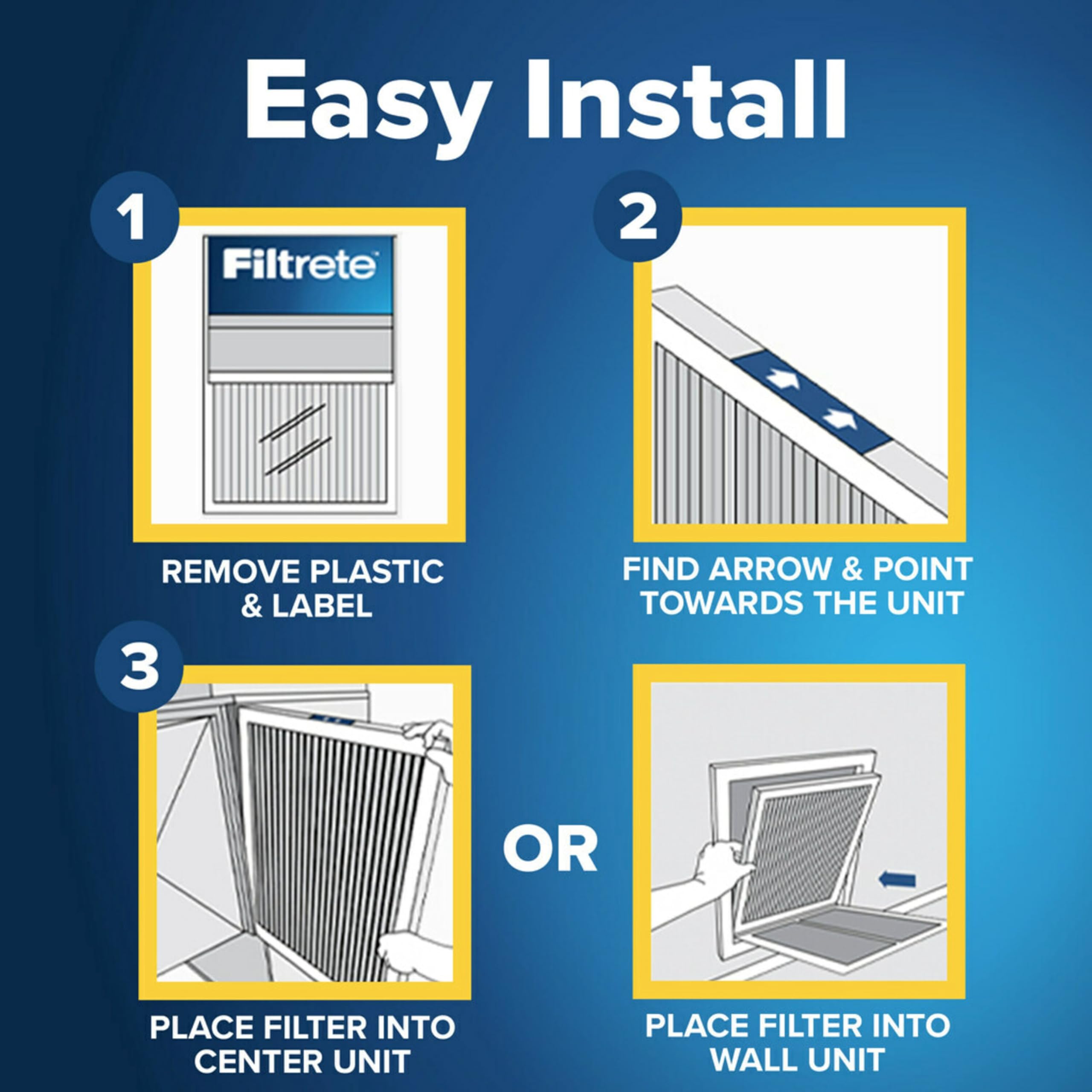 Easy Install

1

Filtrete

REMOVE PLASTIC & LABEL

2

FIND ARROW & POINT TOWARDS THE UNIT

3

PLACE FILTER INTO CENTER UNIT

OR

PLACE FILTER INTO WALL UNIT