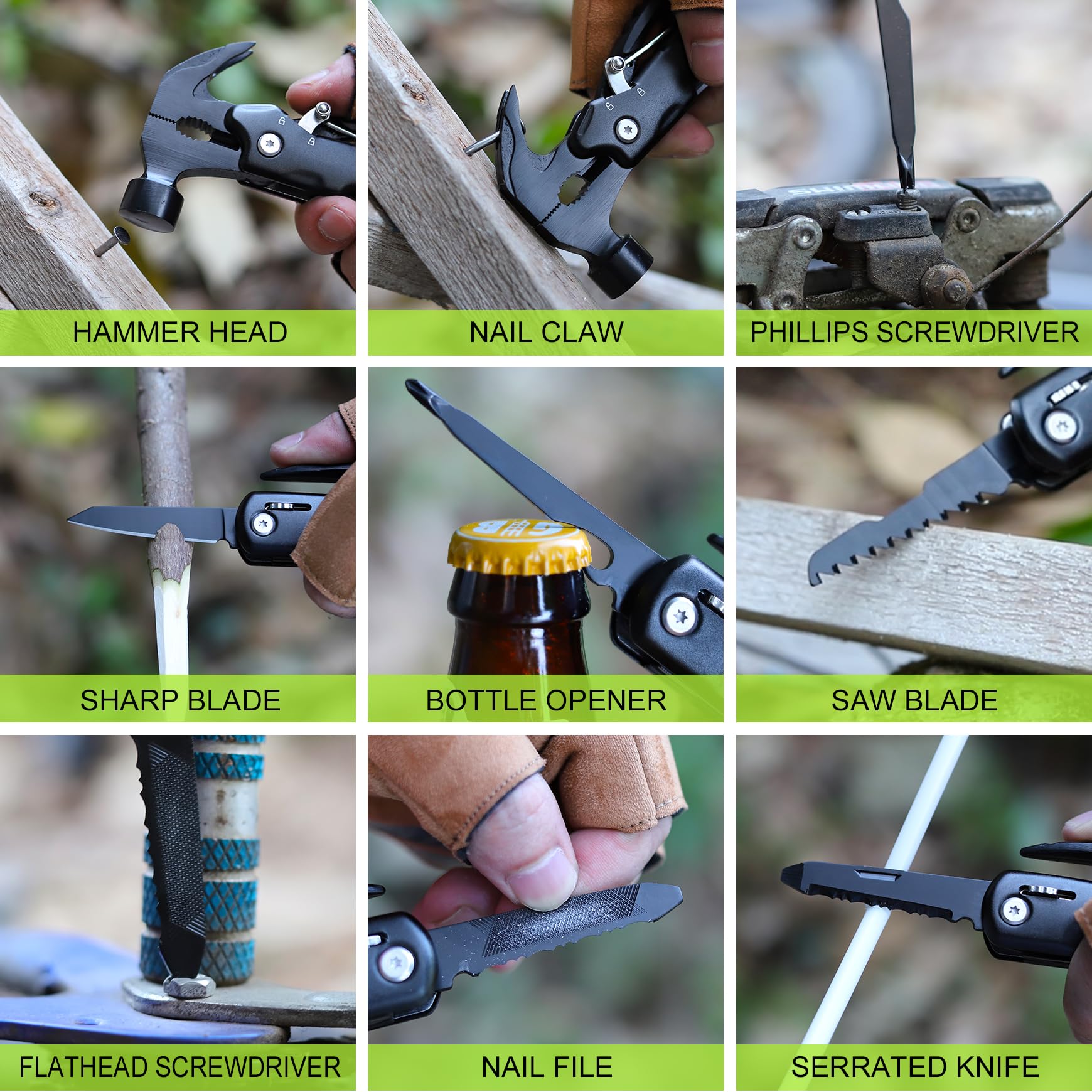 HAMMER HEAD

NAIL CLAW

PHILLIPS SCREWDRIVER

SHARP BLADE

BOTTLE OPENER

SAW BLADE

FLATHEAD SCREWDRIVER

NAIL FILE

SERRATED KNIFE