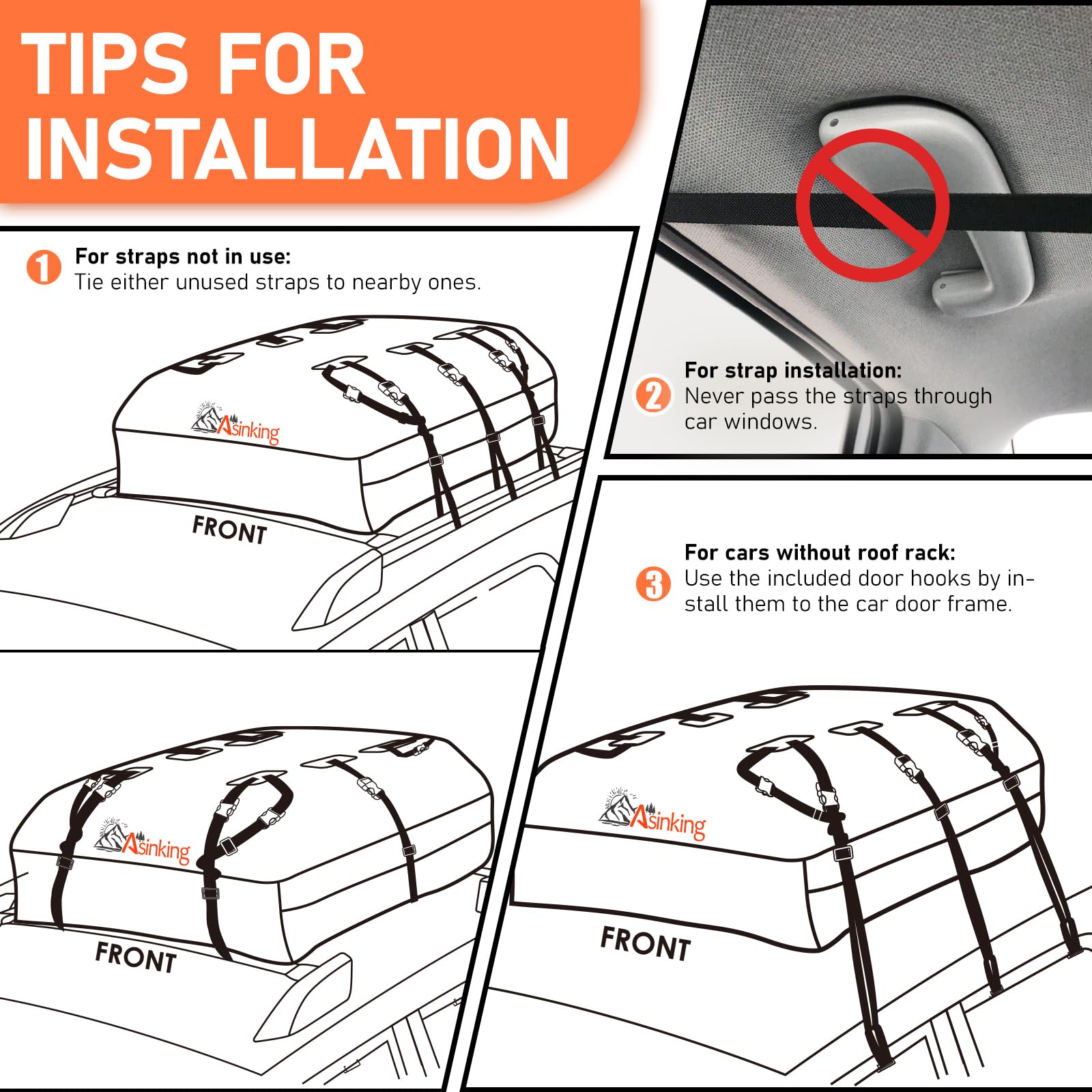 TIPS FOR INSTALLATION

1 For straps not in use:
Tie either unused straps to nearby ones.

Asinking

FRONT

2 For strap installation:
Never pass the straps through car windows.

3 For cars without roof rack:
Use the included door hooks by install them to the car door frame.

Asinking

FRONT

Asinking

FRONT