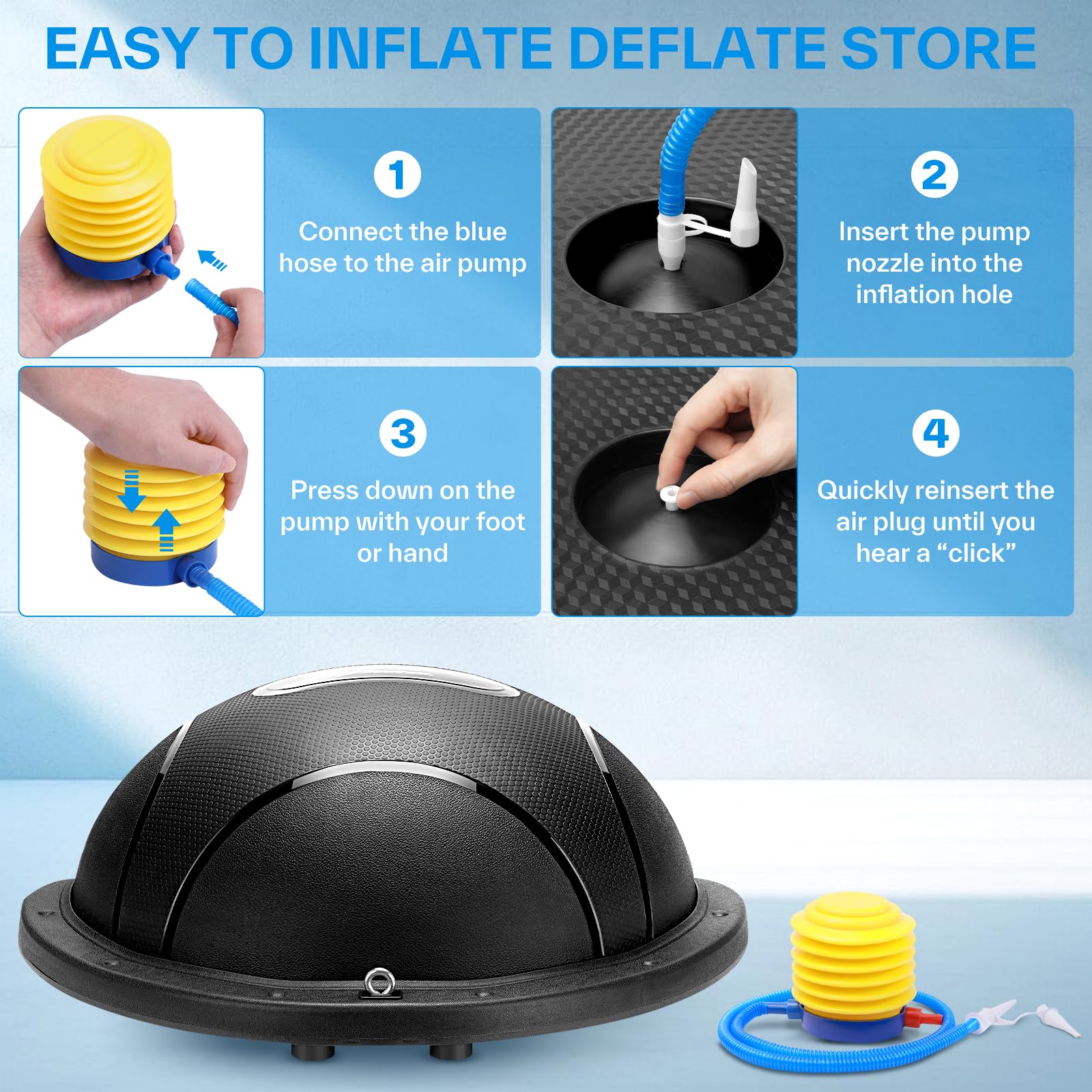 EASY TO INFLATE DEFLATE STORE

1

Connect the blue hose to the air pump

2

Insert the pump nozzle into the inflation hole

3

Press down on the pump with your foot or hand

4

Quickly reinsert the air plug until you hear a “click”