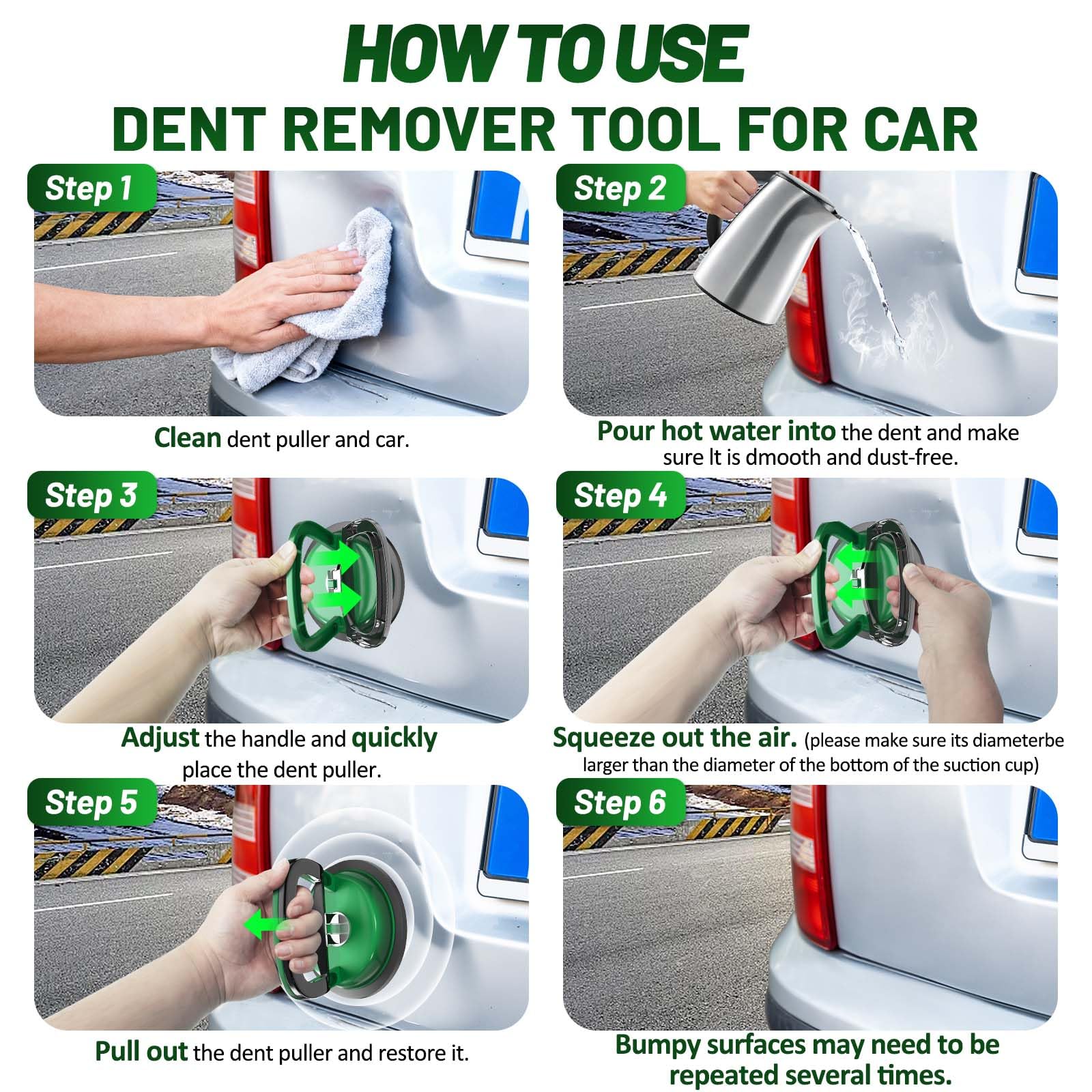 HOW TO USE
DENT REMOVER TOOL FOR CAR

Step 1

Clean dent puller and car.

Step 2

Pour hot water into the dent and make sure It is dmooth and dust-free.

Step 3

Adjust the handle and quickly place the dent puller.

Step 4

Squeeze out the air. (please make sure its diameterbe larger than the diameter of the bottom of the suction cup)

Step 5

Pull out the dent puller and restore it.

Step 6

Bumpy surfaces may need to be repeated several times.