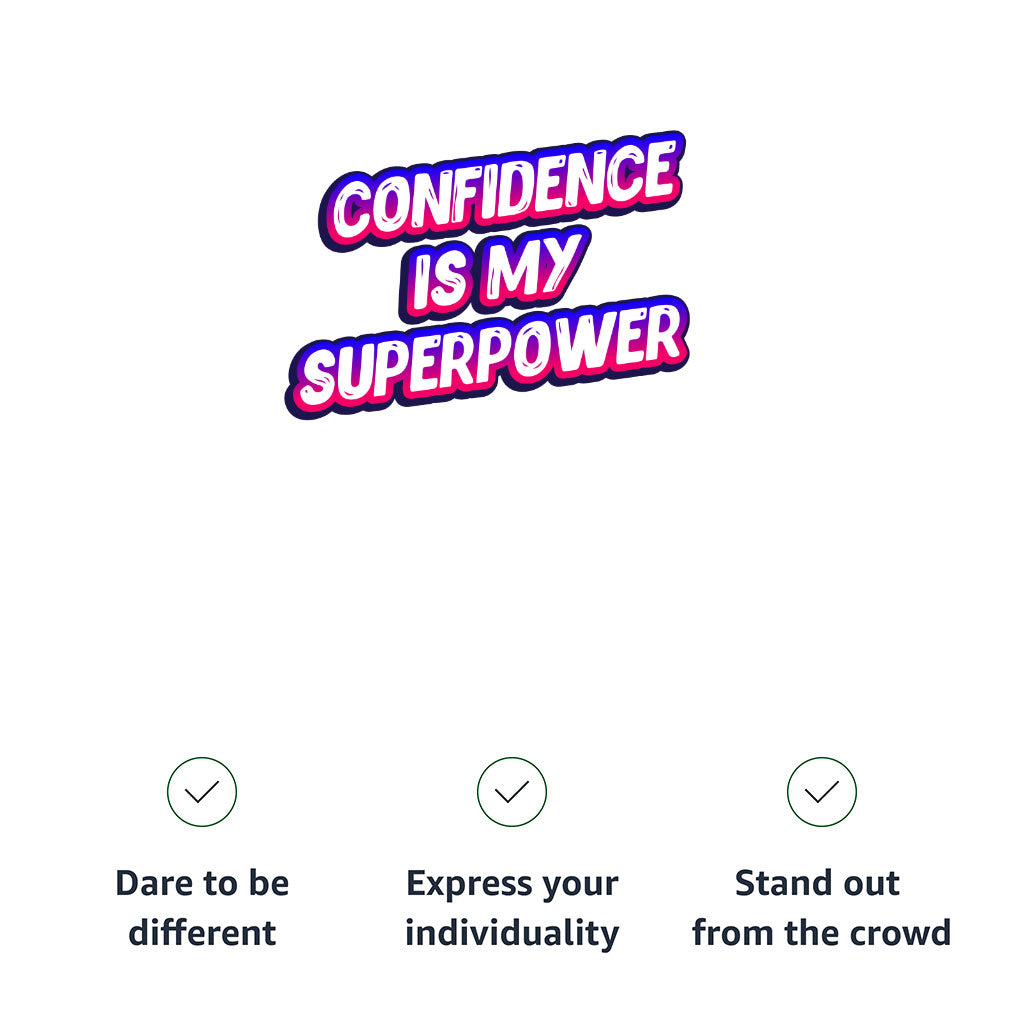 CONFIDENCE
IS MY
SUPERPOWER

✓

Dare to be different

✓

Express your individuality

✓

Stand out from the crowd