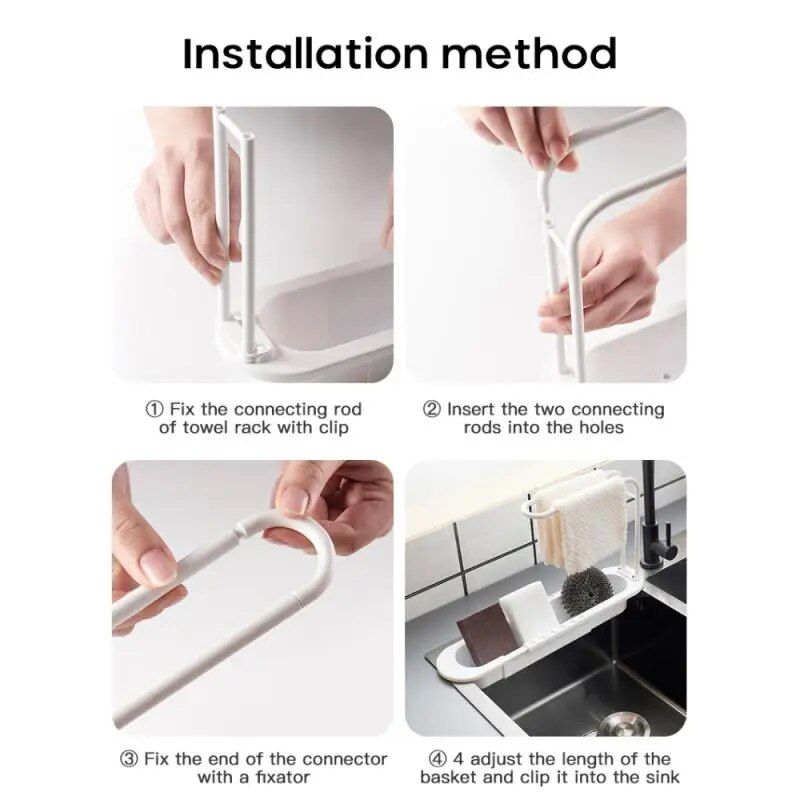 Installation method

① Fix the connecting rod of towel rack with clip

② Insert the two connecting rods into the holes

③ Fix the end of the connector with a fixator

④ 4 adjust the length of the basket and clip it into the sink