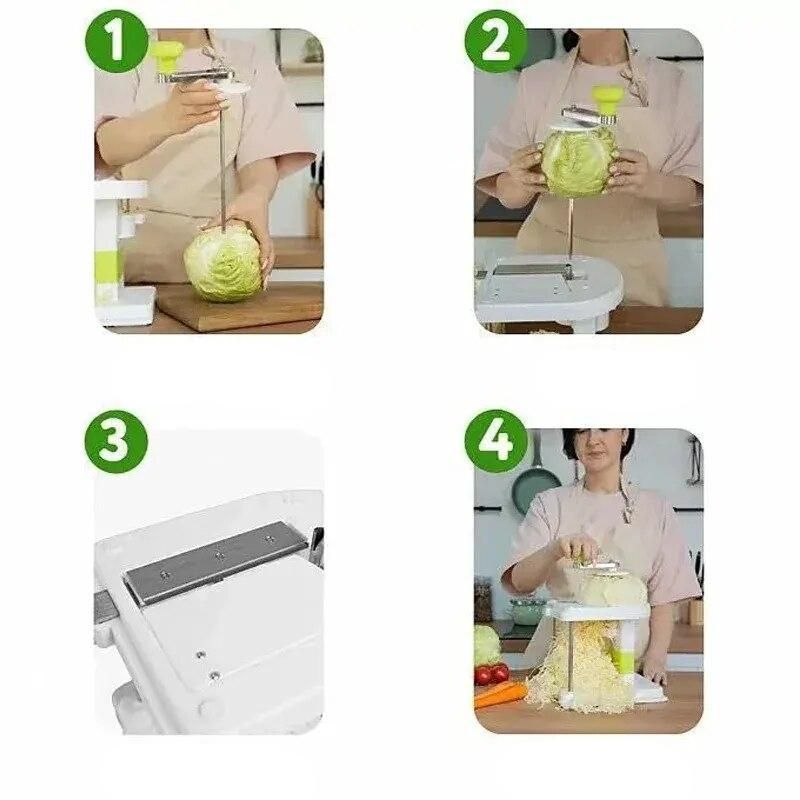 1

2

3

4