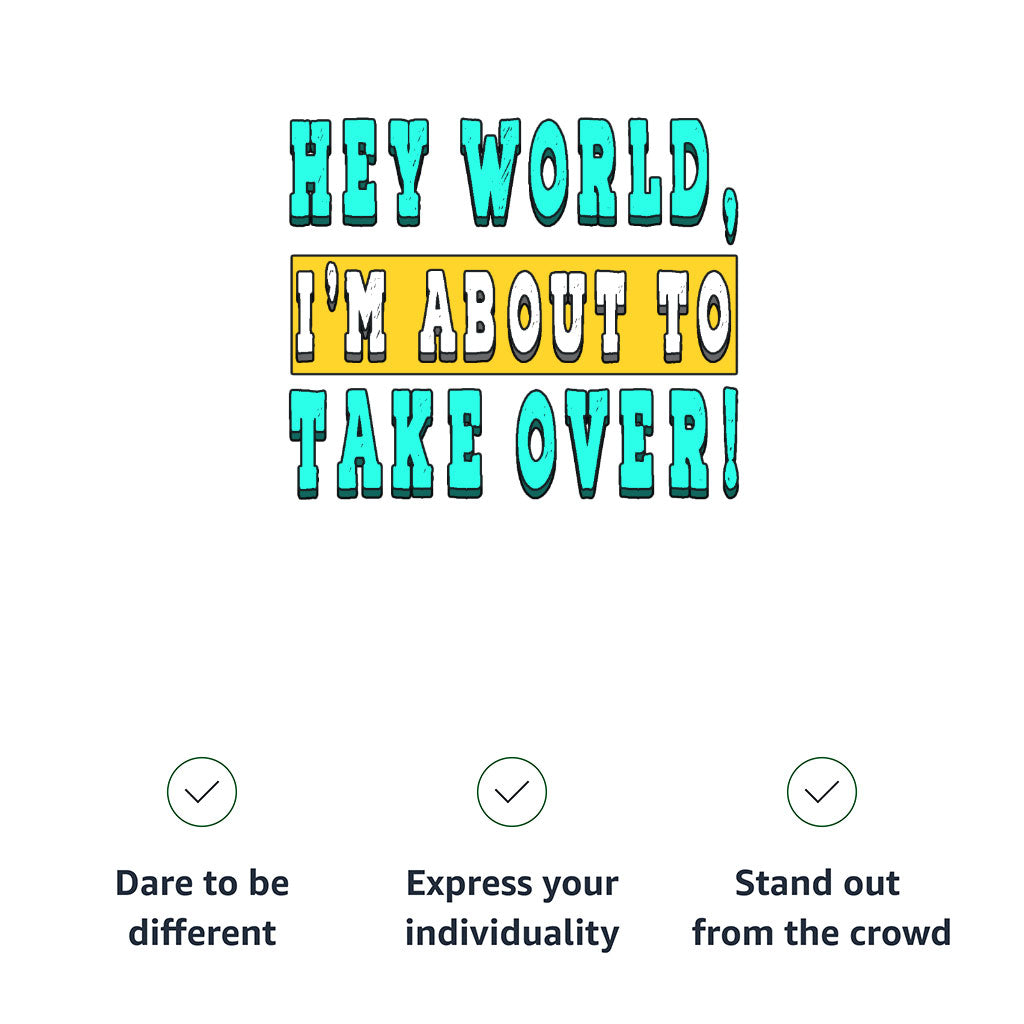 HEY WORLD,
I'M ABOUT TO
TAKE OVER!

✓
Dare to be different

✓
Express your individuality

✓
Stand out from the crowd