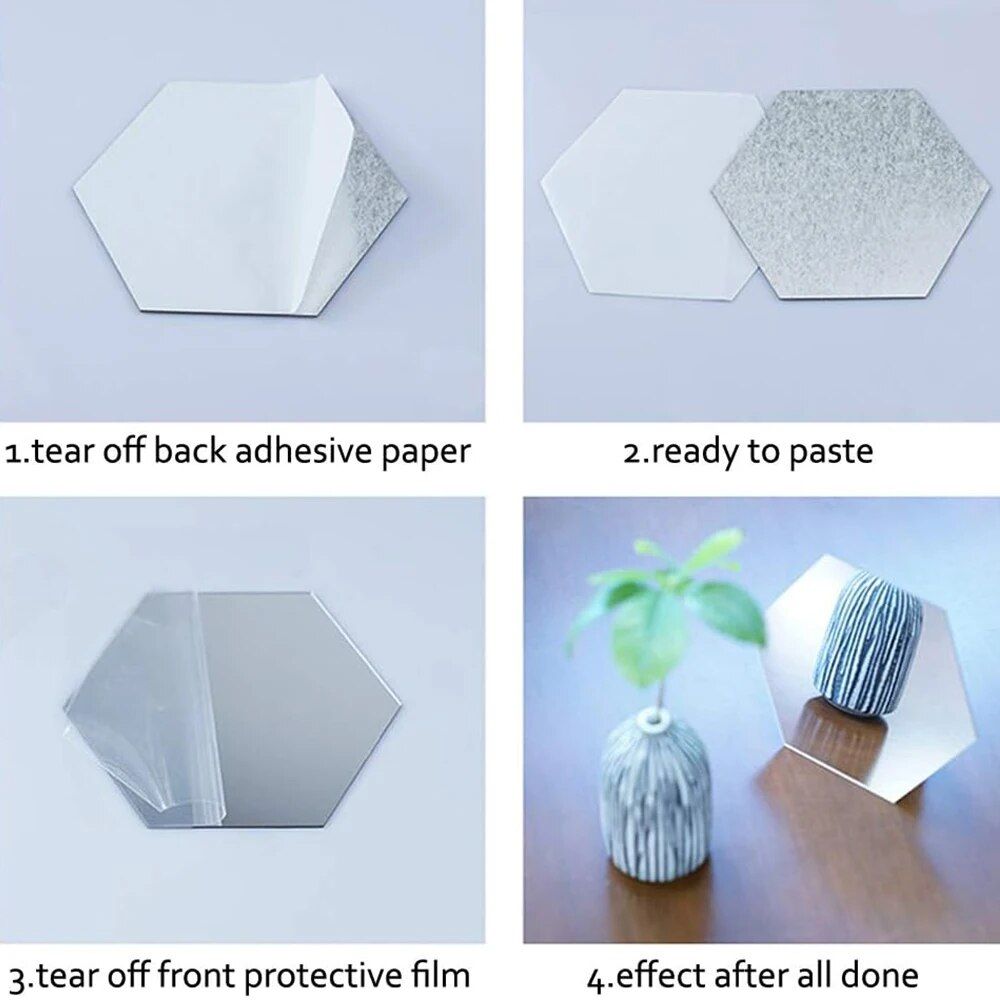 1.tear off back adhesive paper

2.ready to paste

3.tear off front protective film

4.effect after all done