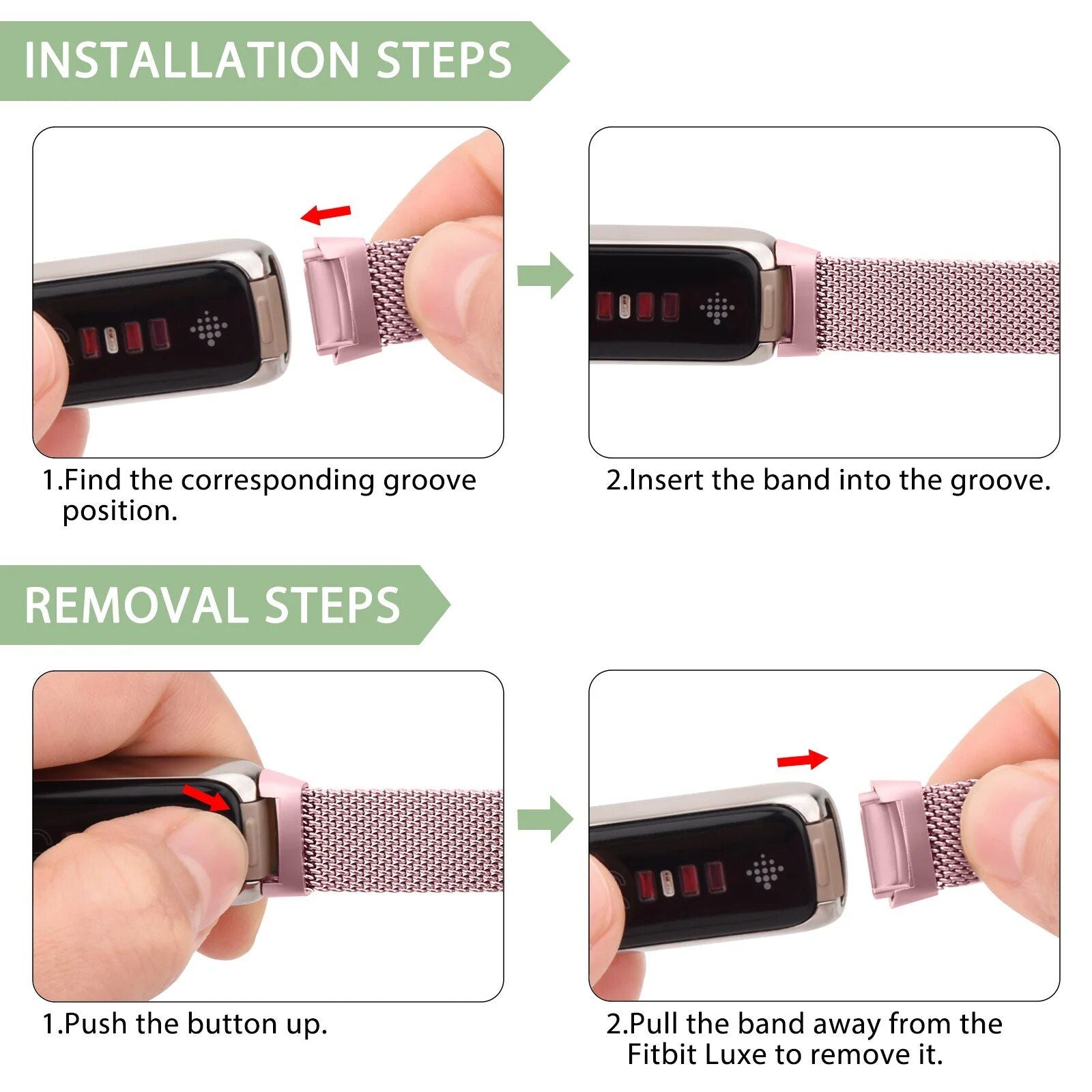 INSTALLATION STEPS

1.Find the corresponding groove position.

2.Insert the band into the groove.

REMOVAL STEPS

1.Push the button up.

2.Pull the band away from the Fitbit Luxe to remove it.