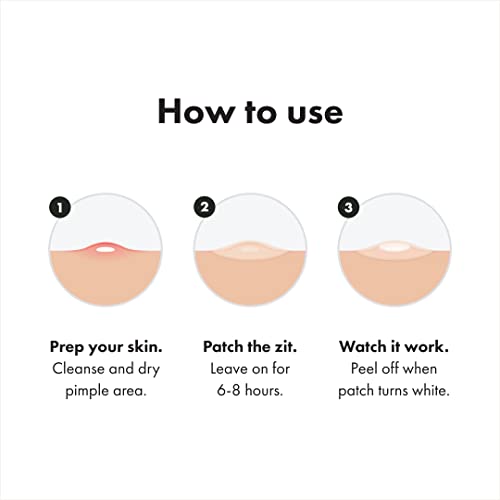 How to use

1

Prep your skin.
Cleanse and dry pimple area.

2

Patch the zit.
Leave on for 6-8 hours.

3

Watch it work.
Peel off when patch turns white.