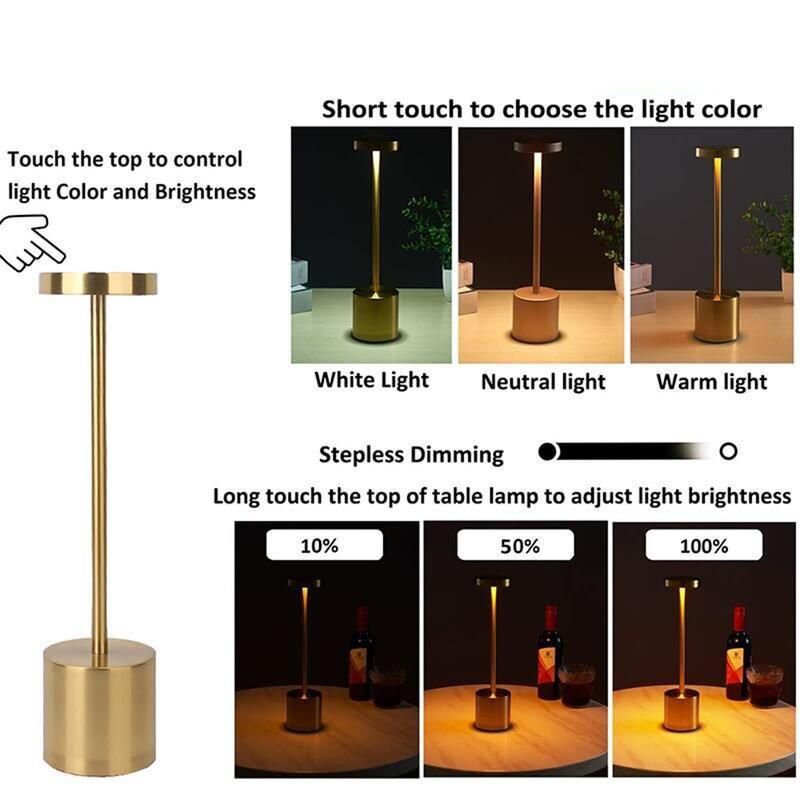 Touch the top to control light Color and Brightness

Short touch to choose the light color

White Light

Neutral light

Warm light

Stepless Dimming

Long touch the top of table lamp to adjust light brightness

10%

50%

100%