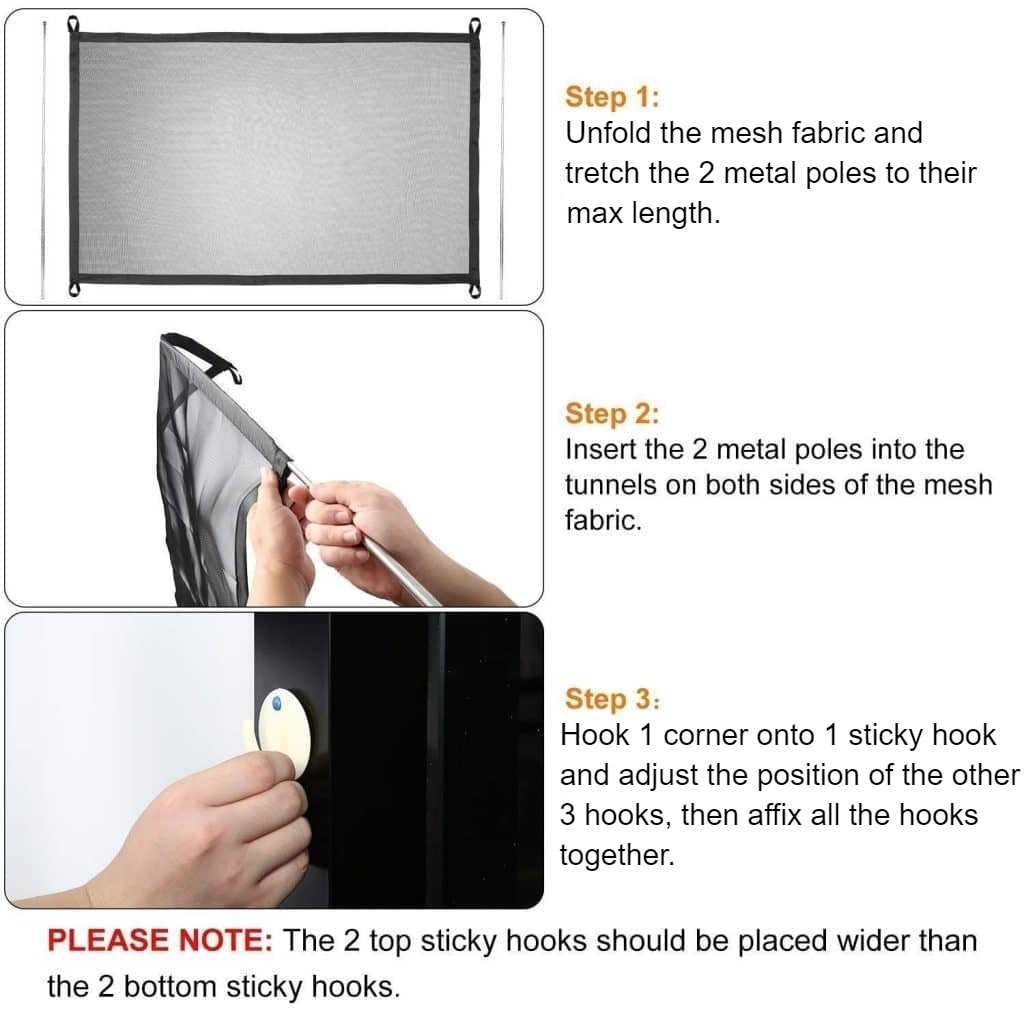 Step 1:
Unfold the mesh fabric and tretch the 2 metal poles to their max length.

Step 2:
Insert the 2 metal poles into the tunnels on both sides of the mesh fabric.

Step 3:
Hook 1 corner onto 1 sticky hook and adjust the position of the other 3 hooks, then affix all the hooks together.

PLEASE NOTE: The 2 top sticky hooks should be placed wider than the 2 bottom sticky hooks.