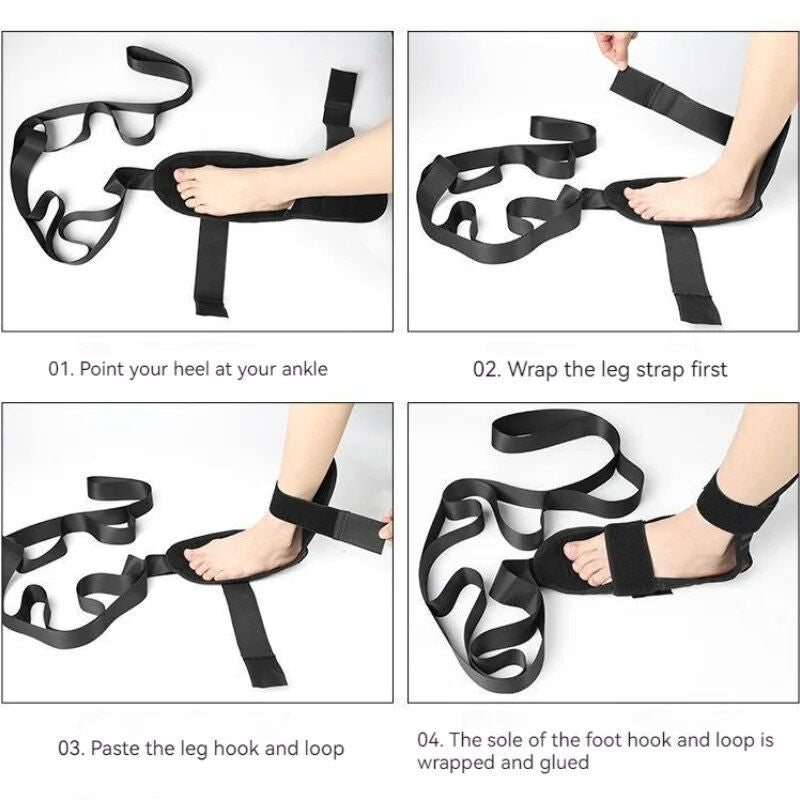 01. Point your heel at your ankle

02. Wrap the leg strap first

03. Paste the leg hook and loop

04. The sole of the foot hook and loop is wrapped and glued