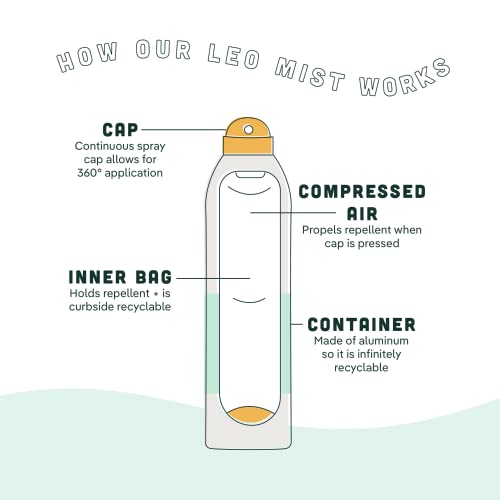 HOW OUR LEO MIST WORKS

CAP
Continuous spray cap allows for 360° application

COMPRESSED AIR
Propels repellent when cap is pressed

INNER BAG
Holds repellent + is curbside recyclable

CONTAINER
Made of aluminum so it is infinitely recyclable