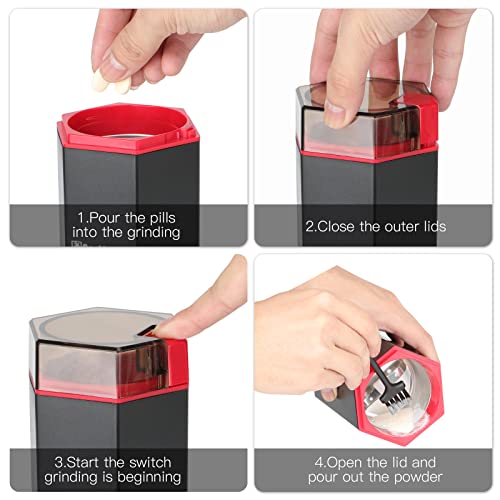 1.Pour the pills into the grinding

2.Close the outer lids

3.Start the switch grinding is beginning

4.Open the lid and pour out the powder