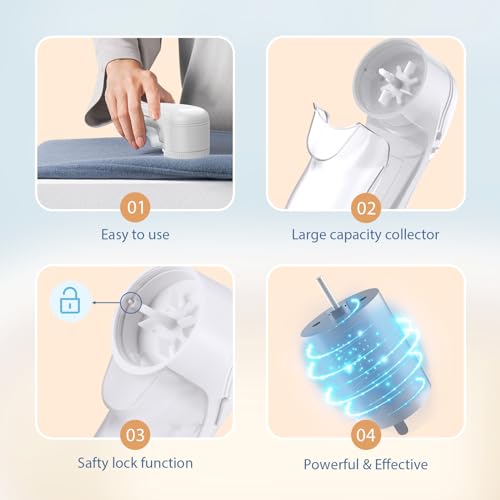 01
Easy to use

02
Large capacity collector

03
Safty lock function

04
Powerful & Effective