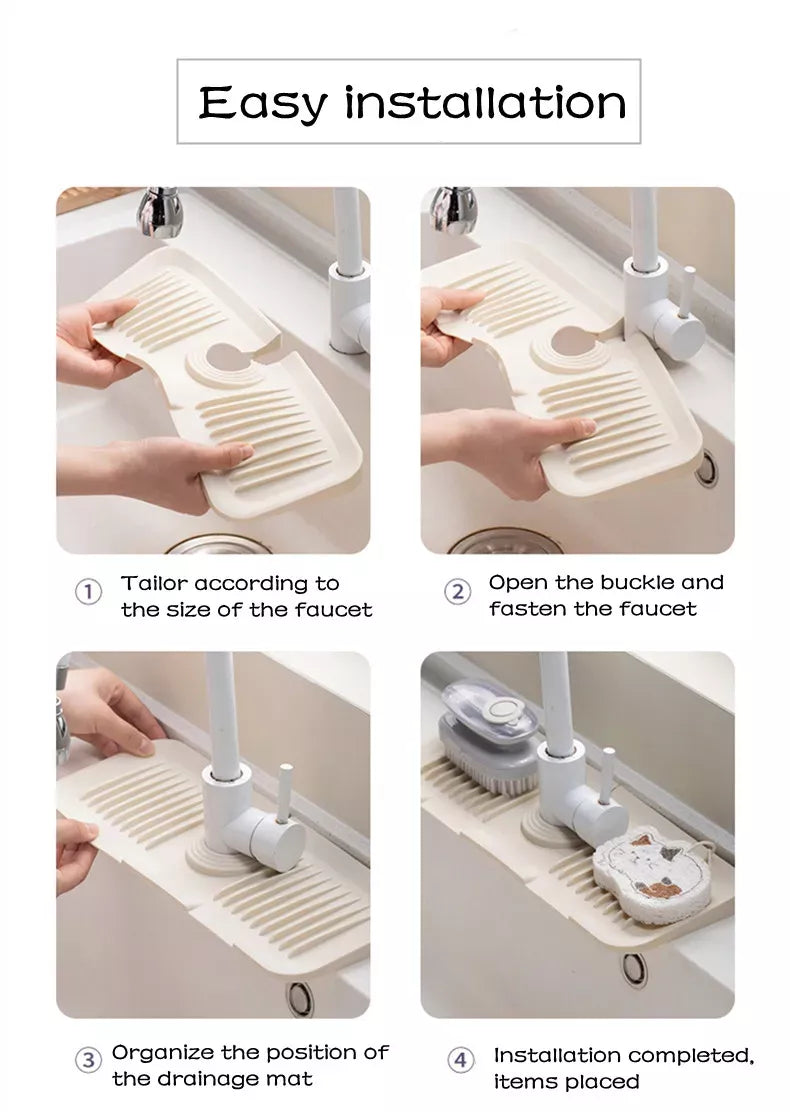 Easy installation

① Tailor according to the size of the faucet

② Open the buckle and fasten the faucet

③ Organize the position of the drainage mat

④ Installation completed, items placed