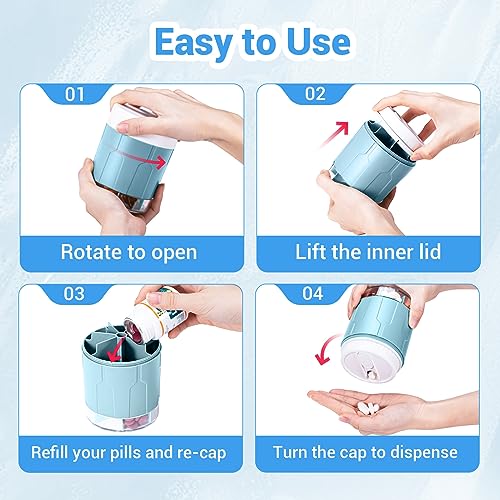 Easy to Use

01

Rotate to open

02

Lift the inner lid

03

Refill your pills and re-cap

04

Turn the cap to dispense