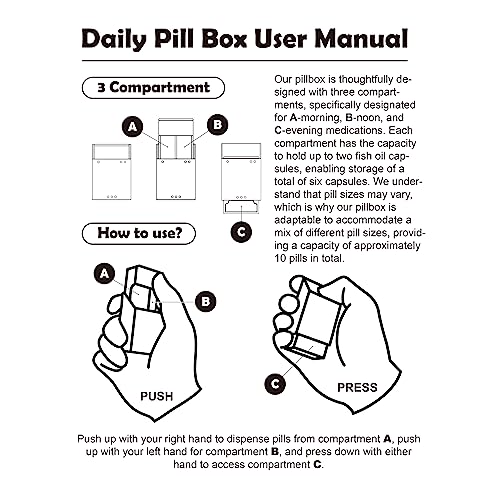 Daily Pill Box User Manual

3 Compartment

A

B

C

Our pillbox is thoughtfully designed with three compartments, specifically designated for A-morning, B-noon, and C-evening medications. Each compartment has the capacity to hold up to two fish oil capsules, enabling storage of a total of six capsules. We understand that pill sizes may vary, which is why our pillbox is adaptable to accommodate a mix of different pill sizes, providing a capacity of approximately 10 pills in total.

How to use?

A

B

PUSH

C

PRESS

Push up with your right hand to dispense pills from compartment A, push up with your left hand for compartment B, and press down with either hand to access compartment C.