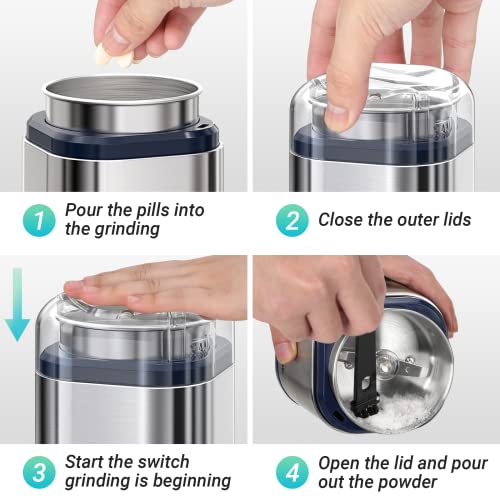 1 Pour the pills into the grinding

2 Close the outer lids

3 Start the switch grinding is beginning

4 Open the lid and pour out the powder