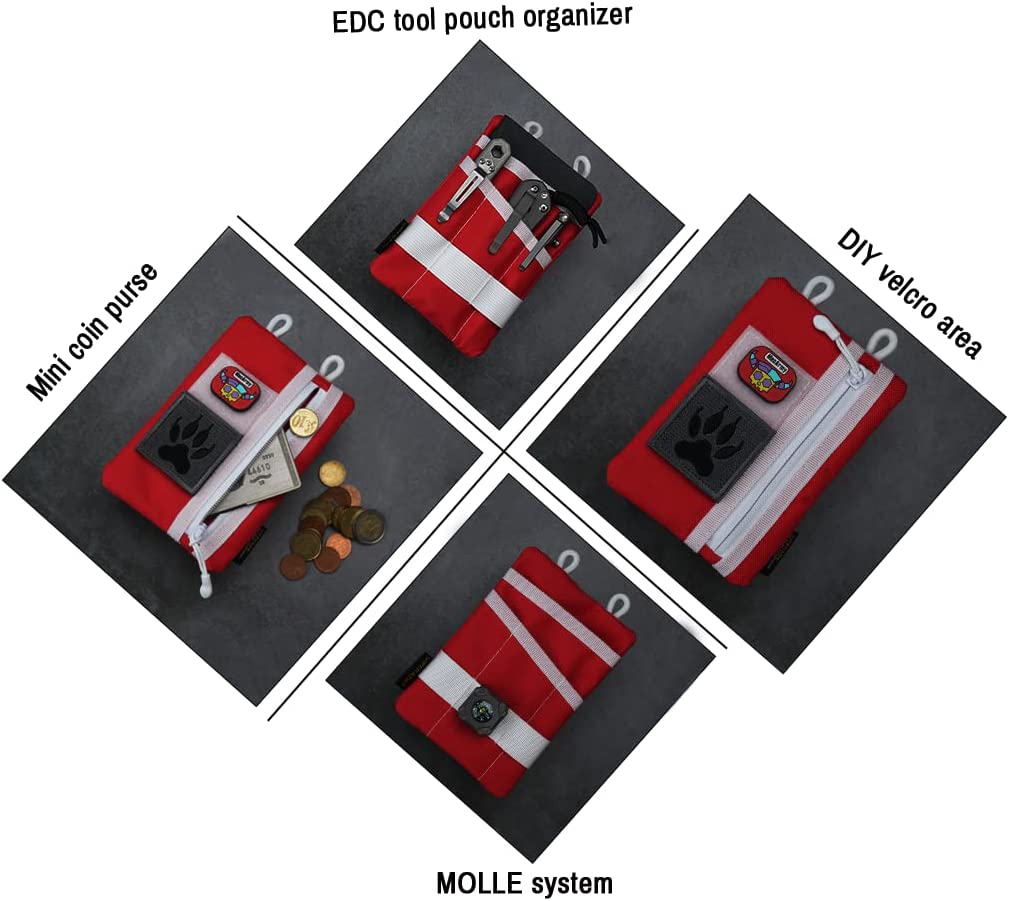 EDC tool pouch organizer

Mini coin purse

DIY velcro area

MOLLE system