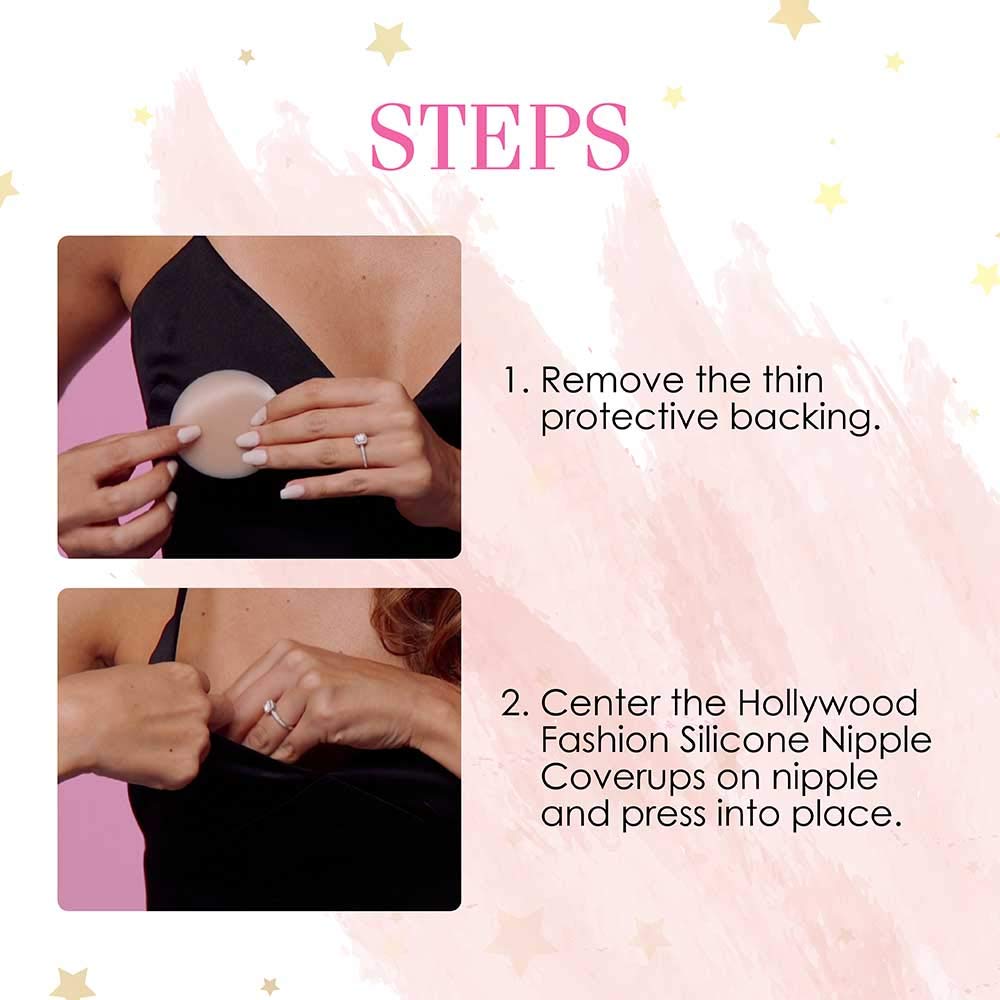 STEPS

1. Remove the thin protective backing.

2. Center the Hollywood Fashion Silicone Nipple Coverups on nipple and press into place.