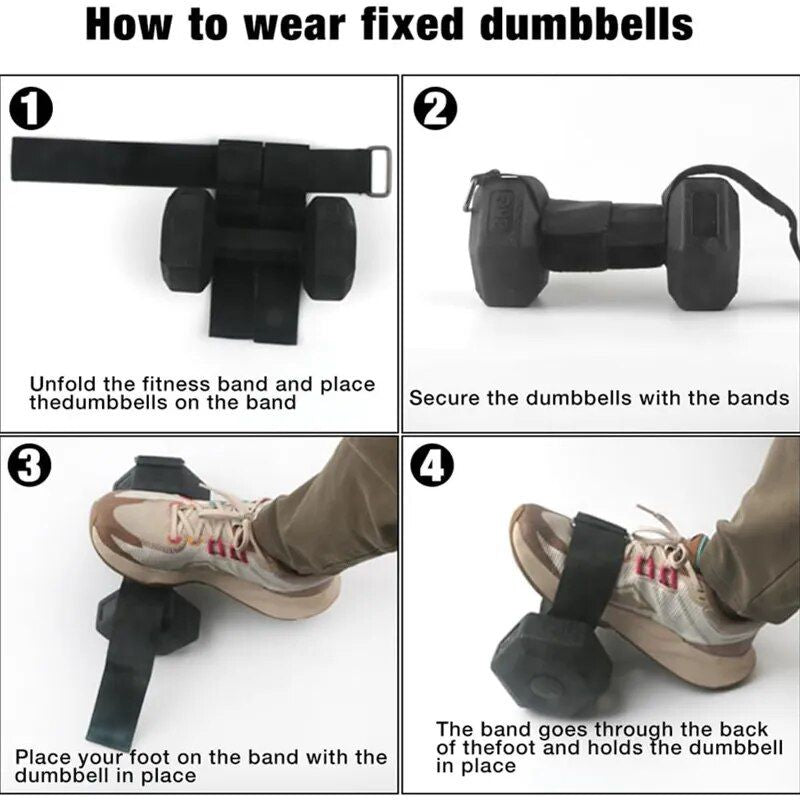 How to wear fixed dumbbells

1

Unfold the fitness band and place thedumbbells on the band

2

Secure the dumbbells with the bands

3

Place your foot on the band with the dumbbell in place

4

The band goes through the back of thefoot and holds the dumbbell in place