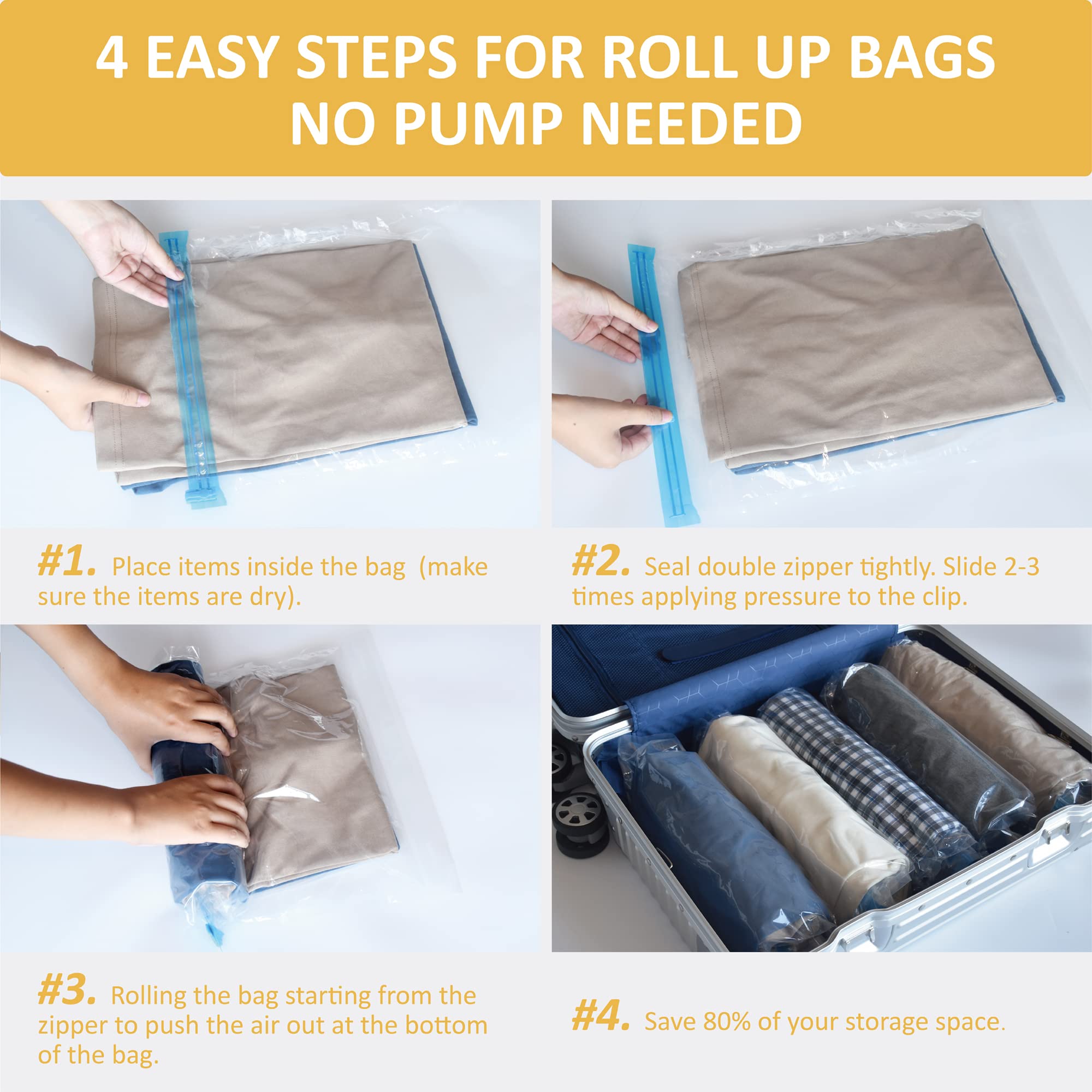 4 EASY STEPS FOR ROLL UP BAGS
NO PUMP NEEDED

#1. Place items inside the bag (make sure the items are dry).

#2. Seal double zipper tightly. Slide 2-3 times applying pressure to the clip.

#3. Rolling the bag starting from the zipper to push the air out at the bottom of the bag.

#4. Save 80% of your storage space.