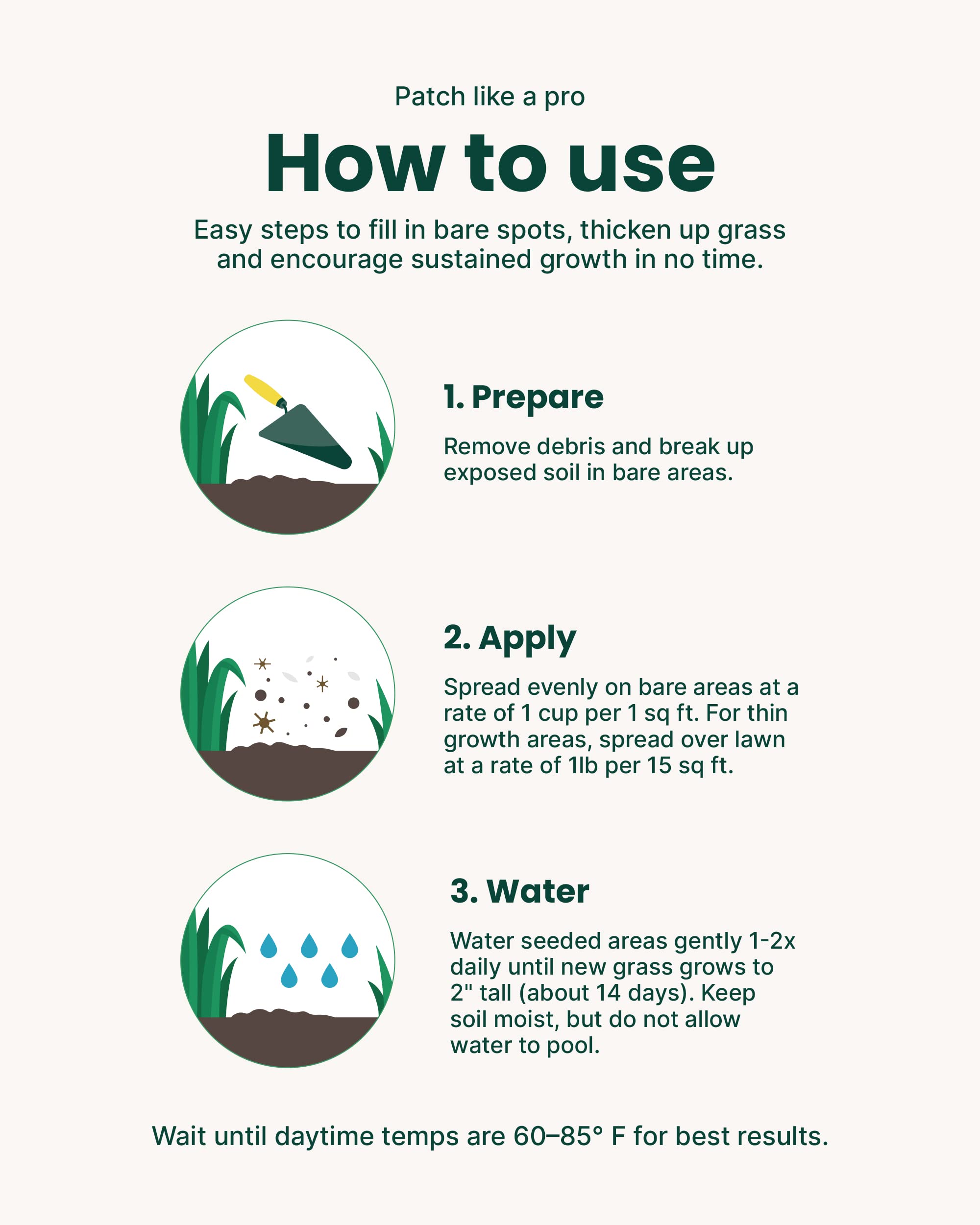 Patch like a pro

How to use

Easy steps to fill in bare spots, thicken up grass and encourage sustained growth in no time.

1. Prepare

Remove debris and break up exposed soil in bare areas.

2. Apply

Spread evenly on bare areas at a rate of 1 cup per 1 sq ft. For thin growth areas, spread over lawn at a rate of 1lb per 15 sq ft.

3. Water

Water seeded areas gently 1-2x daily until new grass grows to 2" tall (about 14 days). Keep soil moist, but do not allow water to pool.

Wait until daytime temps are 60–85° F for best results.