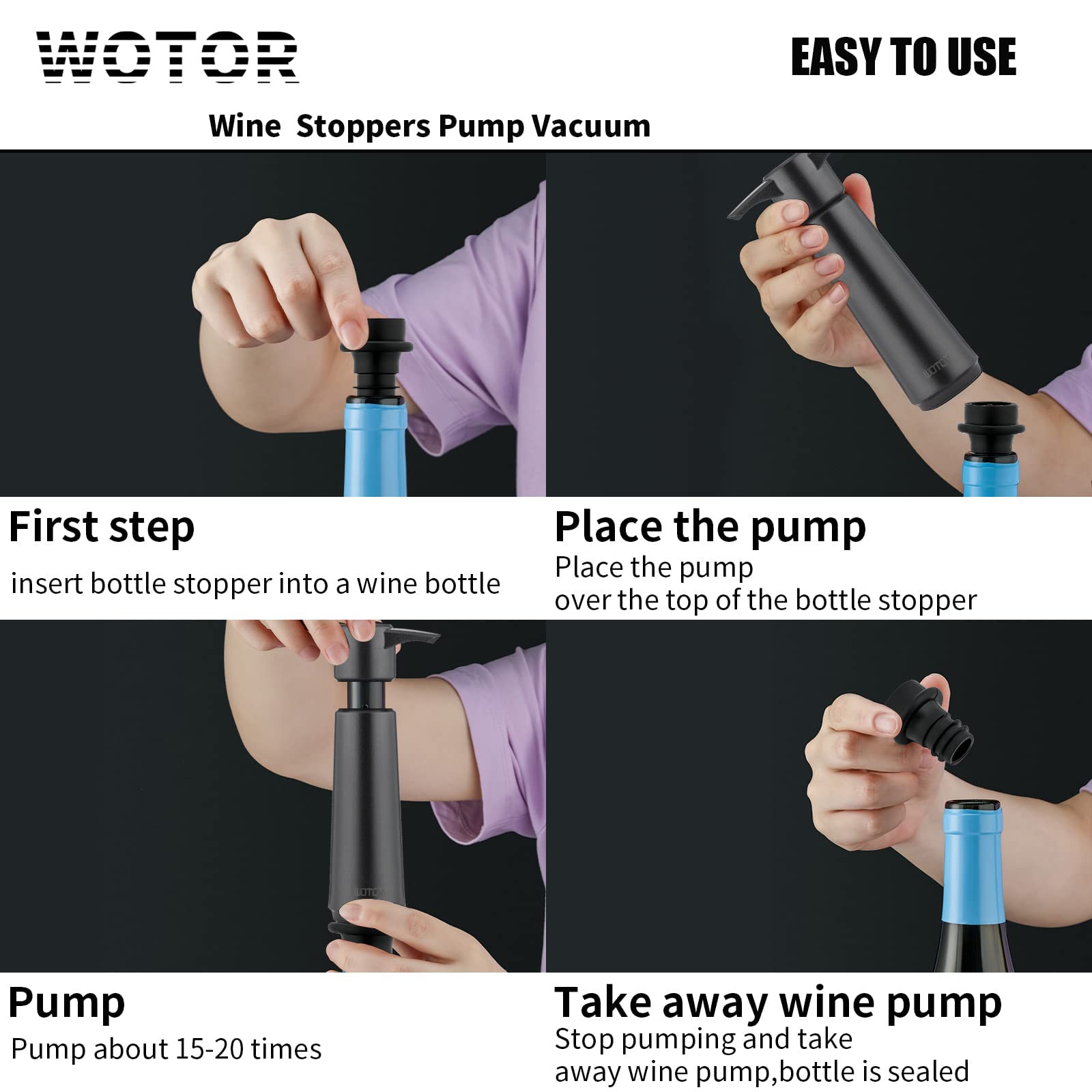 WOTOR

EASY TO USE

Wine  Stoppers Pump Vacuum

WOTOR

First step

insert bottle stopper into a wine bottle

Place the pump

Place the pump
over the top of the bottle stopper

WOTOR

Pump

Pump about 15-20 times

Take away wine pump

Stop pumping and take
away wine pump,bottle is sealed