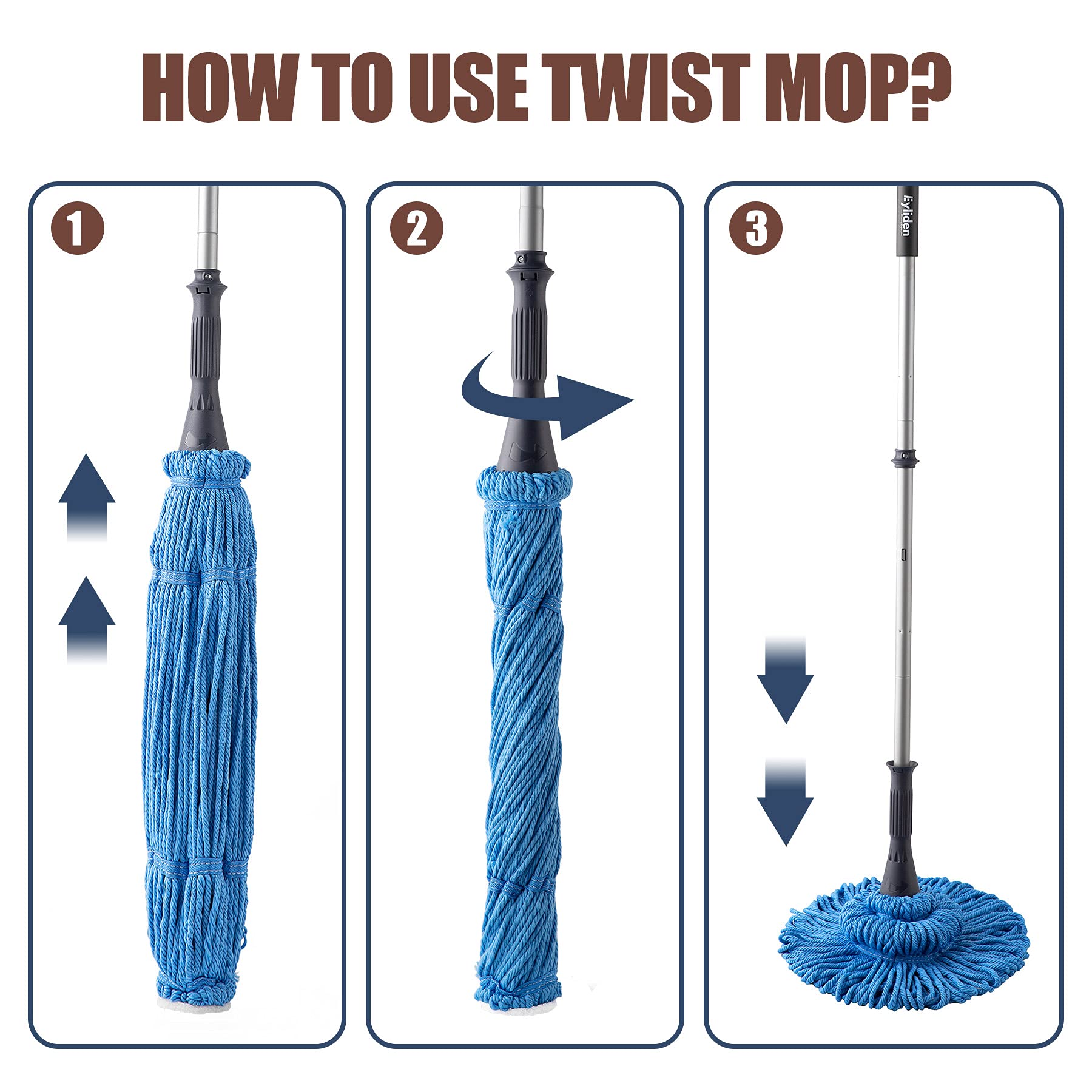 HOW TO USE TWIST MOP?

1

2

3

Eyliden